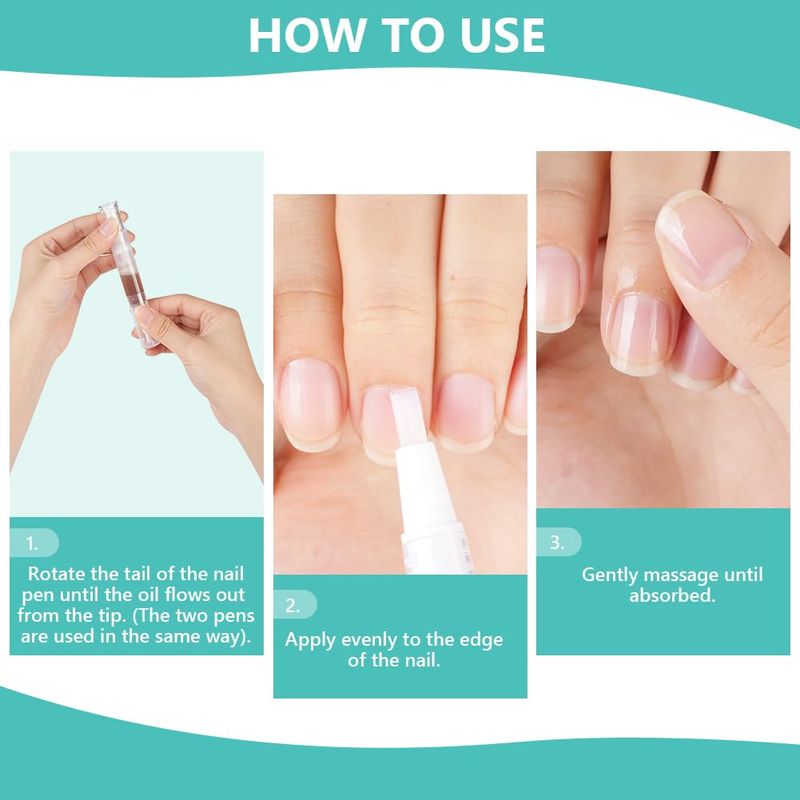 HOW TO USE

1.

Rotate the tail of the nail pen until the oil flows out from the tip. (The two pens are used in the same way).

2.

Apply evenly to the edge of the nail.

3.

Gently massage until absorbed.