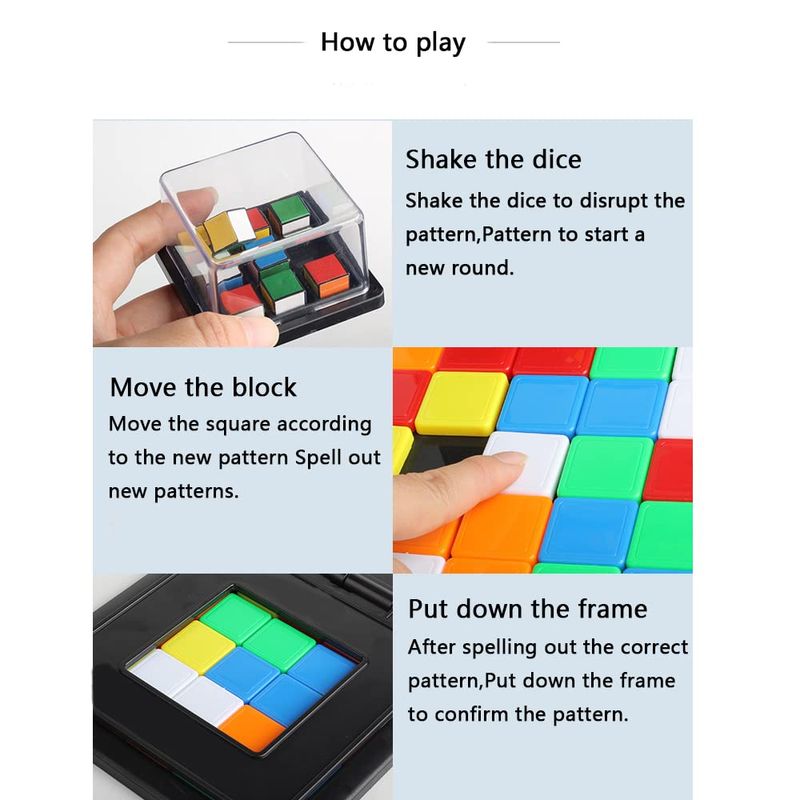 How to play

Shake the dice

Shake the dice to disrupt the pattern,Pattern to start a new round.

Move the block

Move the square according to the new pattern Spell out new patterns.

Put down the frame

After spelling out the correct pattern,Put down the frame to confirm the pattern.