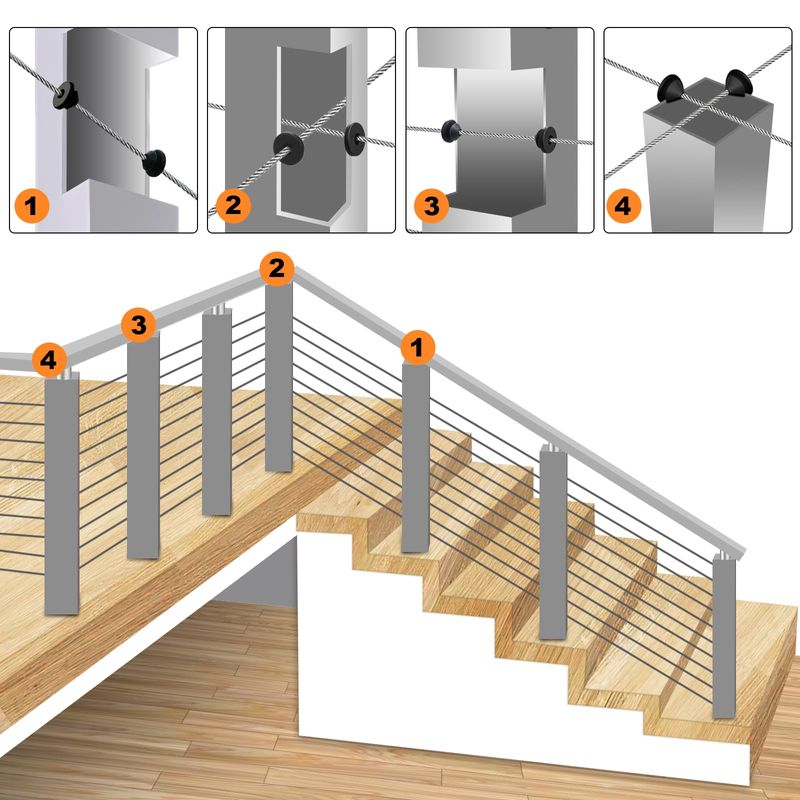 1
2
3
4
2
3
1
4