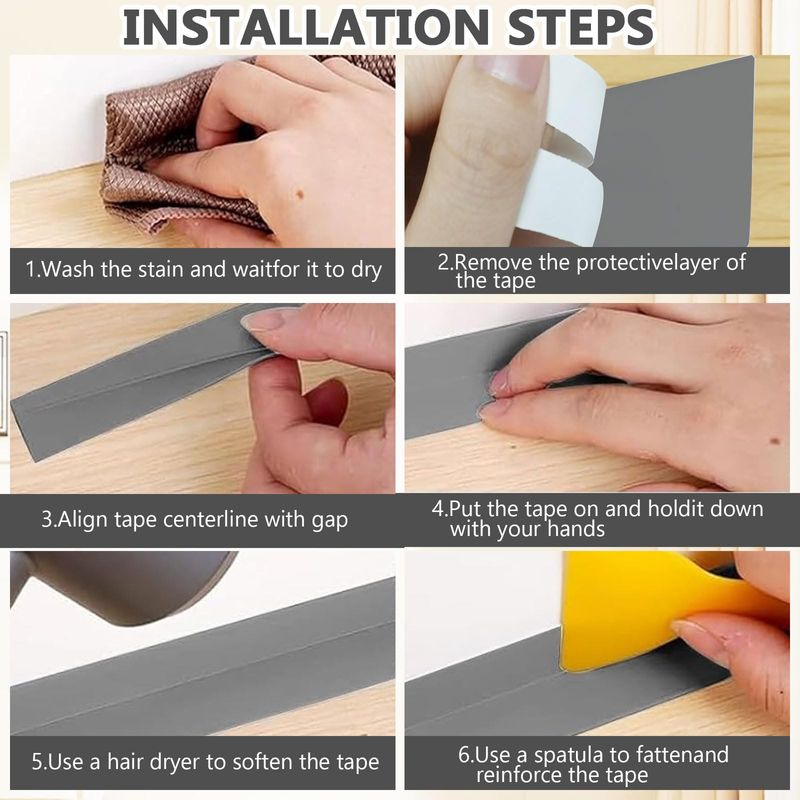 INSTALLATION STEPS

1.Wash the stain and waitfor it to dry

2.Remove the protectivelayer of the tape

3.Align tape centerline with gap

4.Put the tape on and holdit down with your hands

5.Use a hair dryer to soften the tape

6.Use a spatula to fattenand reinforce the tape