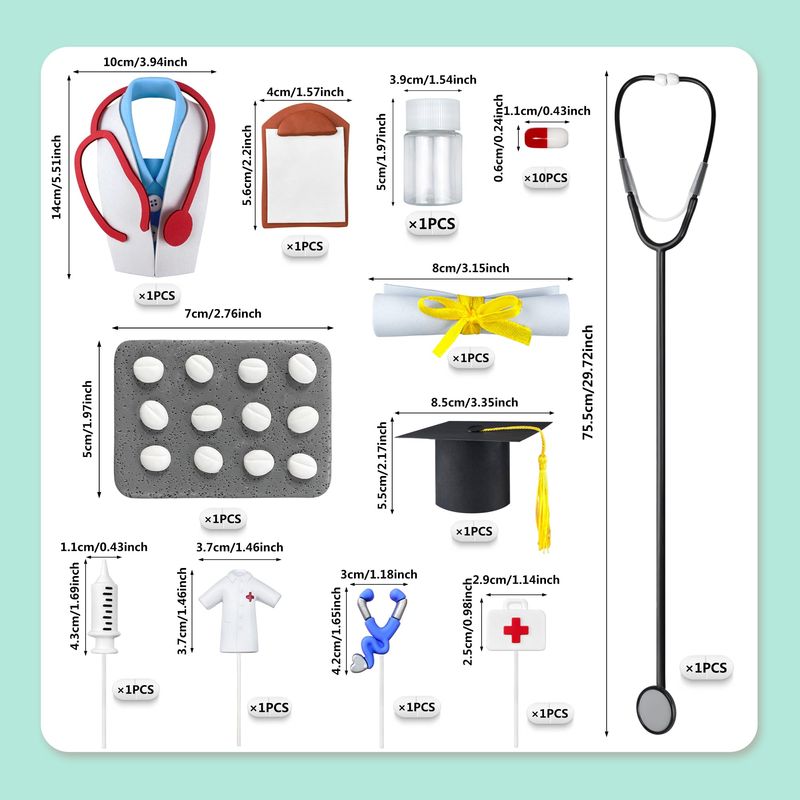 10cm/3.94inch
14cm/5.51inch
×1PCS

4cm/1.57inch
5.6cm/2.2inch
×1PCS

3.9cm/1.54inch
5cm/1.97inch
×1PCS

1.1cm/0.43inch
0.6cm/0.24inch
×10PCS

8cm/3.15inch
×1PCS

7cm/2.76inch
5cm/1.97inch
×1PCS

8.5cm/3.35inch
5.5cm/2.17inch
×1PCS

75.5cm/29.72inch
×1PCS

1.1cm/0.43inch
4.3cm/1.69inch
×1PCS

3.7cm/1.46inch
3.7cm/1.46inch
×1PCS

3cm/1.18inch
4.2cm/1.65inch
×1PCS

2.9cm/1.14inch
2.5cm/0.98inch
×1PCS