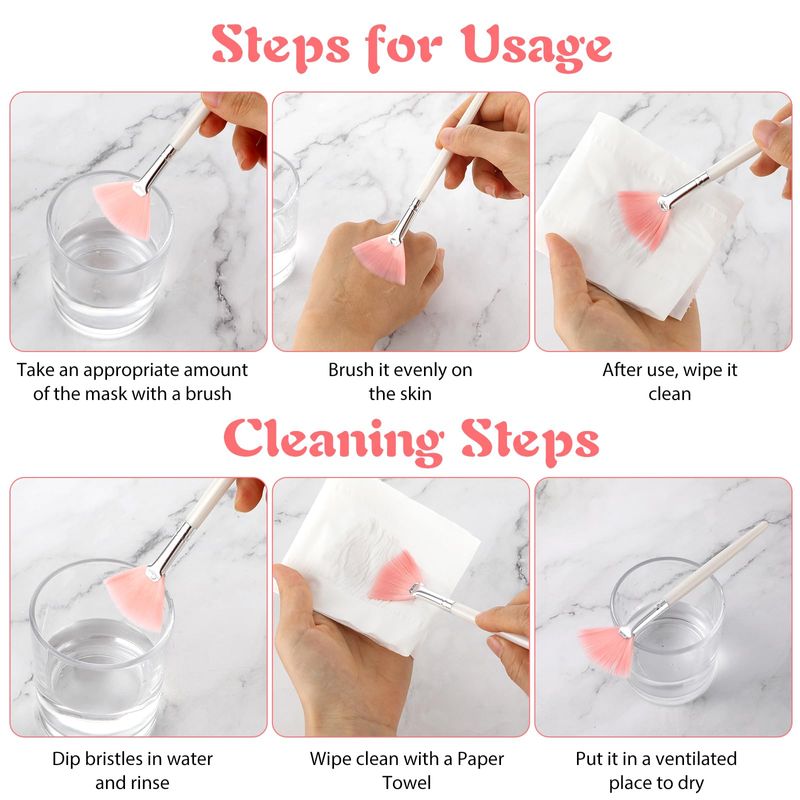 Steps for Usage

Take an appropriate amount of the mask with a brush

Brush it evenly on the skin

After use, wipe it clean

Cleaning Steps

Dip bristles in water and rinse

Wipe clean with a Paper Towel

Put it in a ventilated place to dry