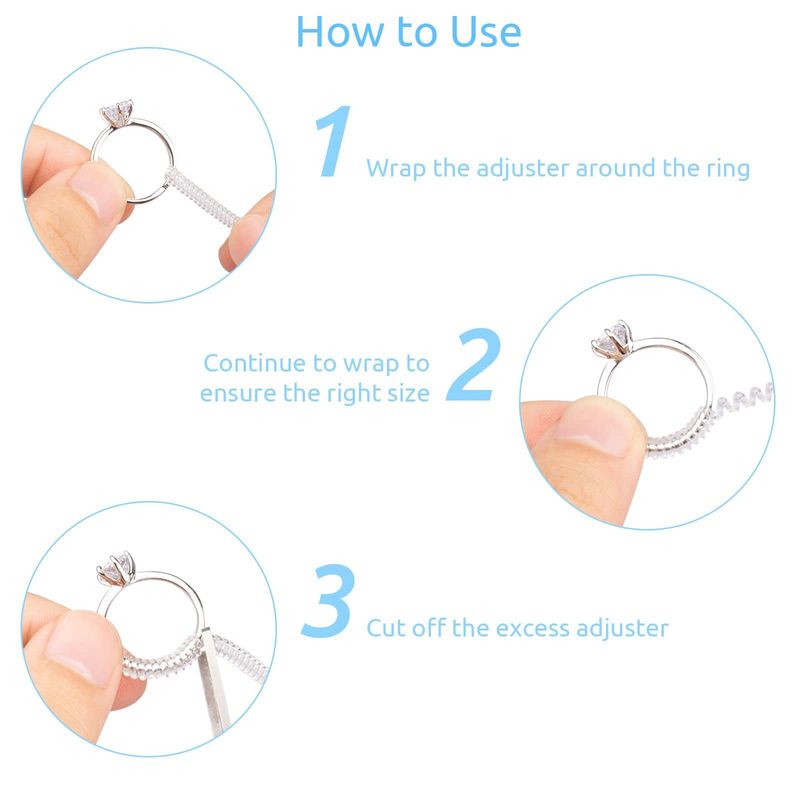 How to Use

1 Wrap the adjuster around the ring

Continue to wrap to ensure the right size 2

3 Cut off the excess adjuster