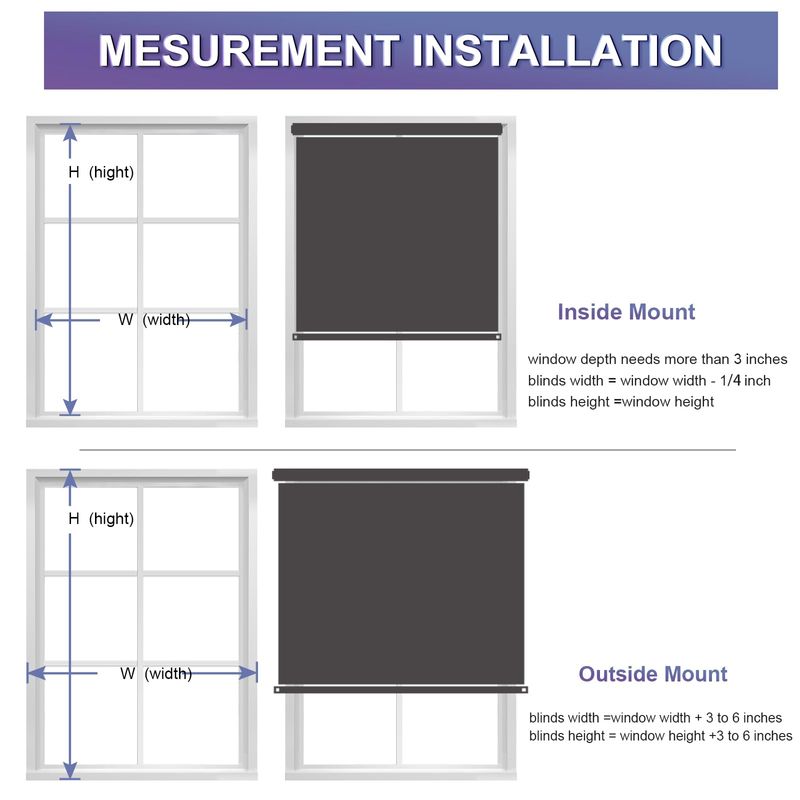 MESUREMENT INSTALLATION

H (hight)

W (width)

Inside Mount

window depth needs more than 3 inches
blinds width = window width - 1/4 inch
blinds height =window height

H (hight)

W (width)

Outside Mount

blinds width =window width + 3 to 6 inches
blinds height = window height +3 to 6 inches