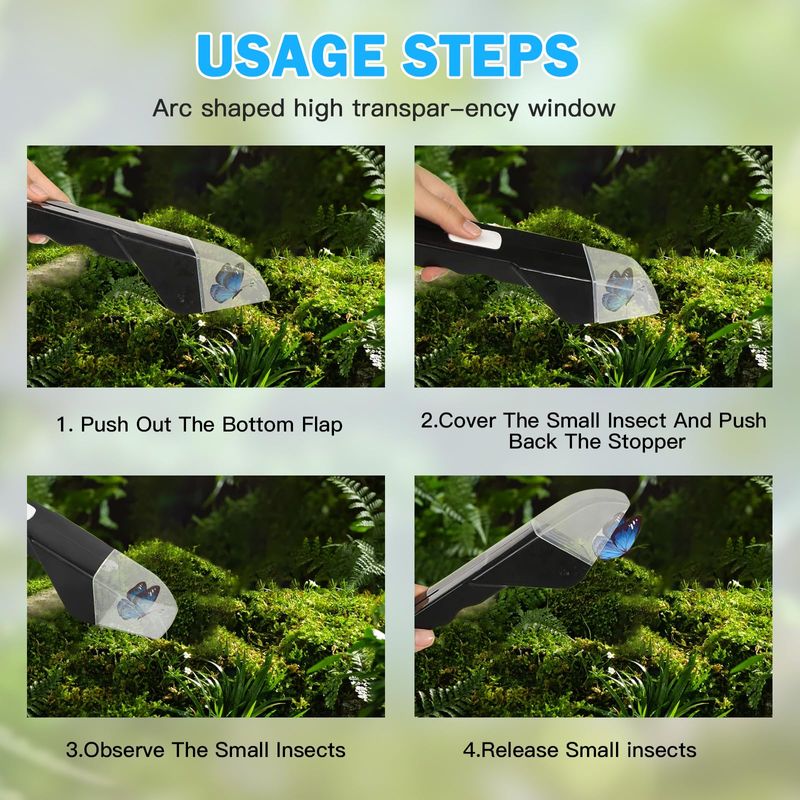 USAGE STEPS

Arc shaped high transpar–ency window

1. Push Out The Bottom Flap

2.Cover The Small Insect And Push Back The Stopper

3.Observe The Small Insects

4.Release Small insects