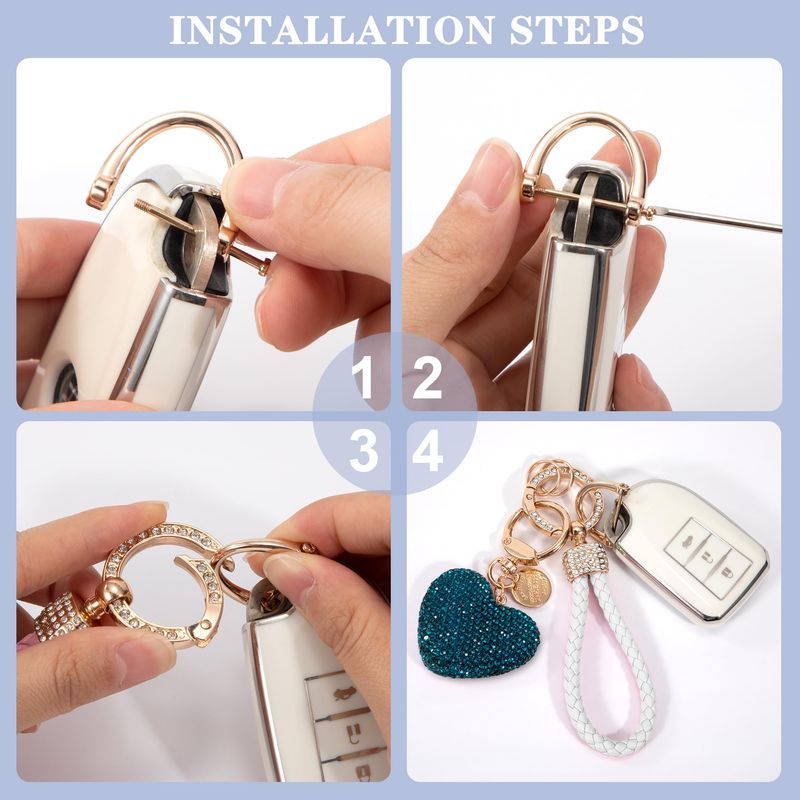 INSTALLATION STEPS

1 2

3 4