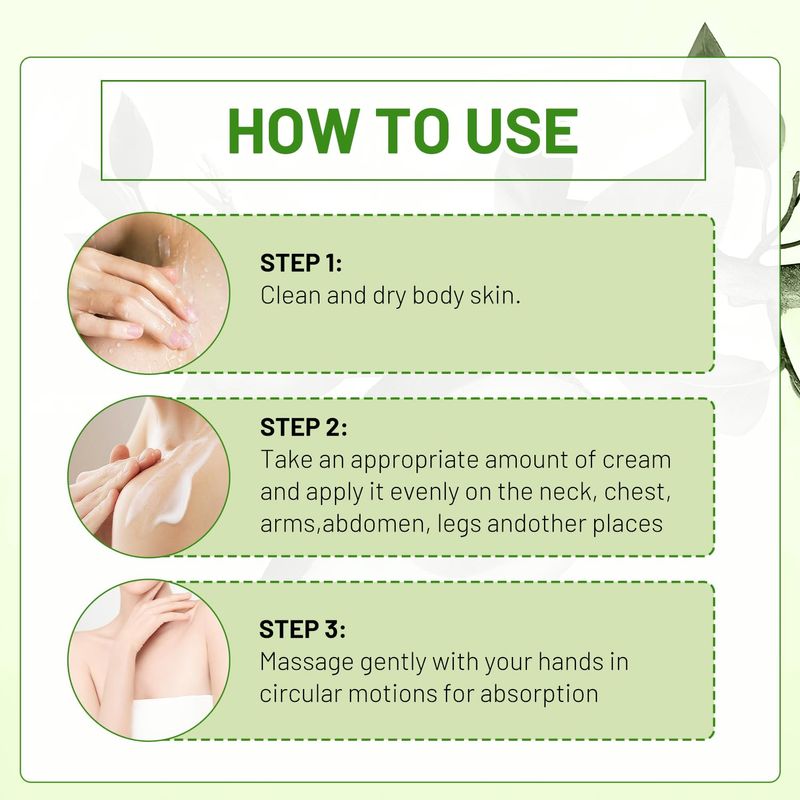 HOW TO USE

STEP 1:
Clean and dry body skin.

STEP 2:
Take an appropriate amount of cream and apply it evenly on the neck, chest, arms,abdomen, legs andother places

STEP 3:
Massage gently with your hands in circular motions for absorption