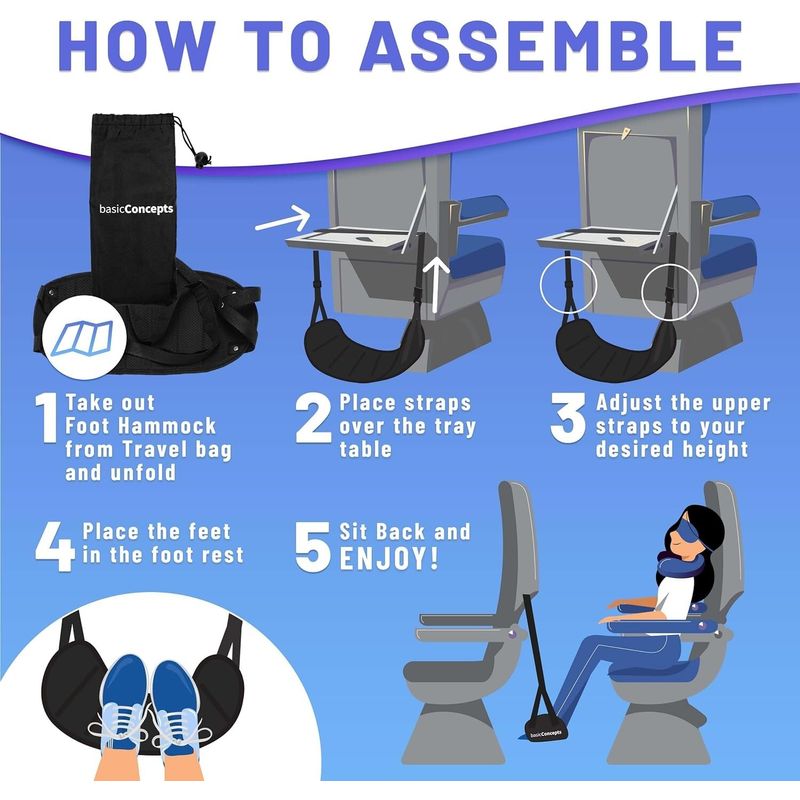 HOW TO ASSEMBLE

basicConcepts

1 Take out Foot Hammock from Travel bag and unfold

2 Place straps over the tray table

3 Adjust the upper straps to your desired height

4 Place the feet in the foot rest

5 Sit Back and ENJOY!

basicConcepts