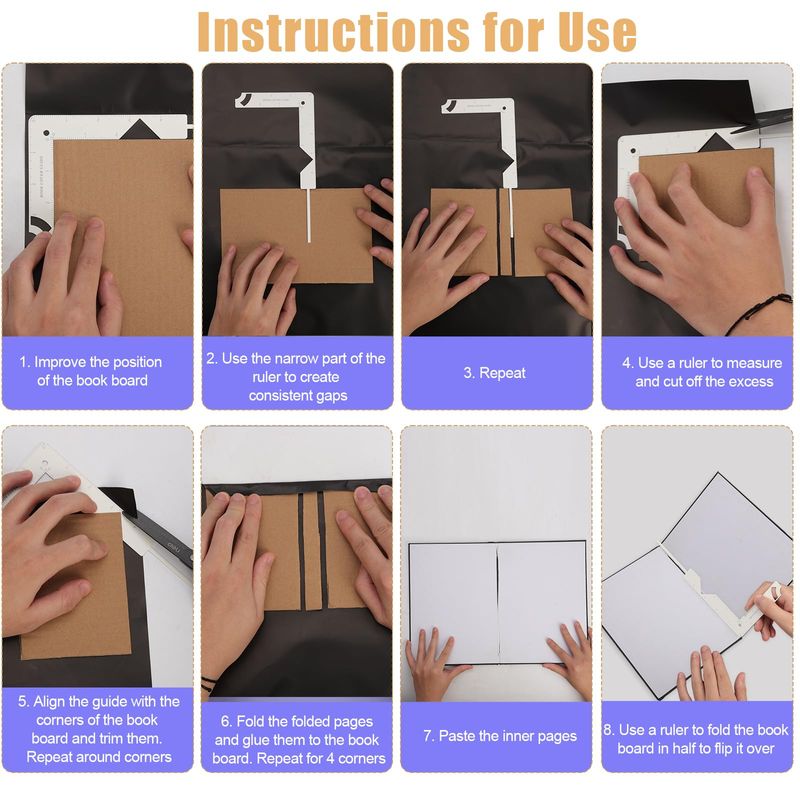 Instructions for Use

1. Improve the position of the book board

2. Use the narrow part of the ruler to create consistent gaps

3. Repeat

4. Use a ruler to measure and cut off the excess

5. Align the guide with the corners of the book board and trim them. Repeat around corners

6. Fold the folded pages and glue them to the book board. Repeat for 4 corners

7. Paste the inner pages

8. Use a ruler to fold the book board in half to flip it over