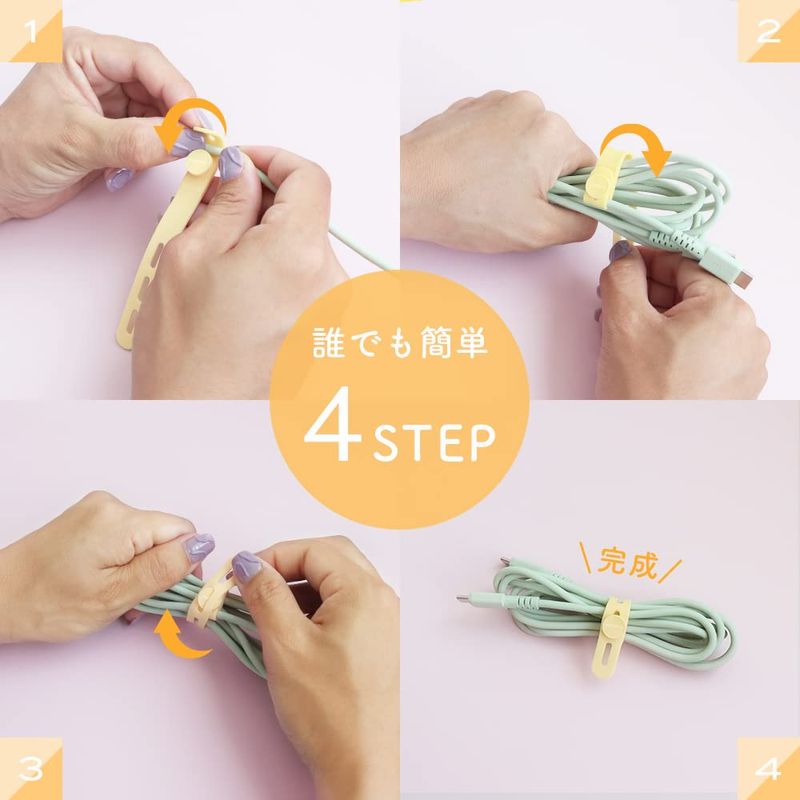 1

2

誰でも簡単

4 STEP

\完成/

3

4