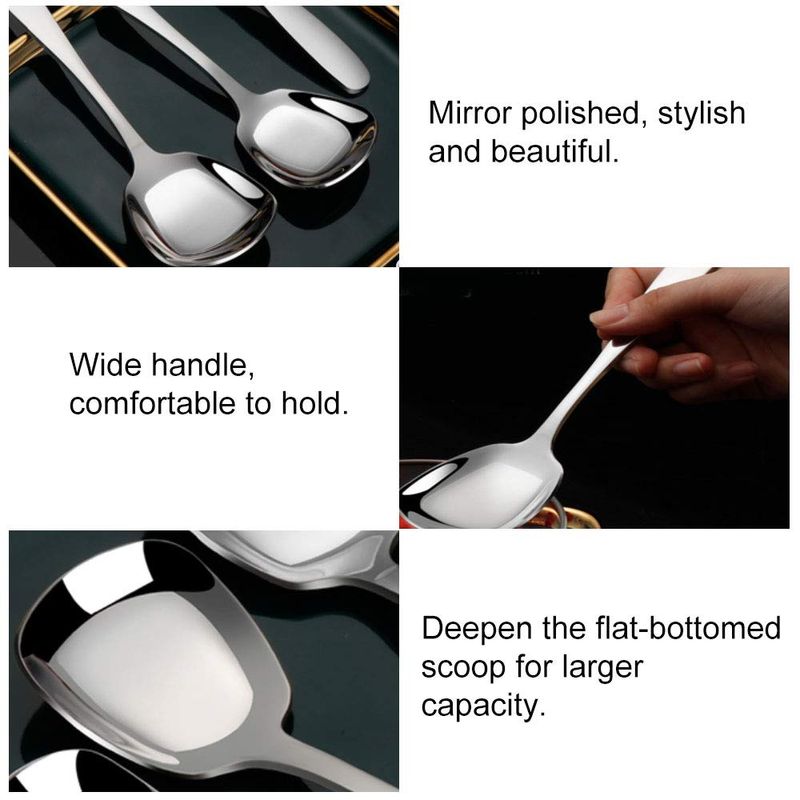 Mirror polished, stylish and beautiful.

Wide handle, comfortable to hold.

Deepen the flat-bottomed scoop for larger capacity.