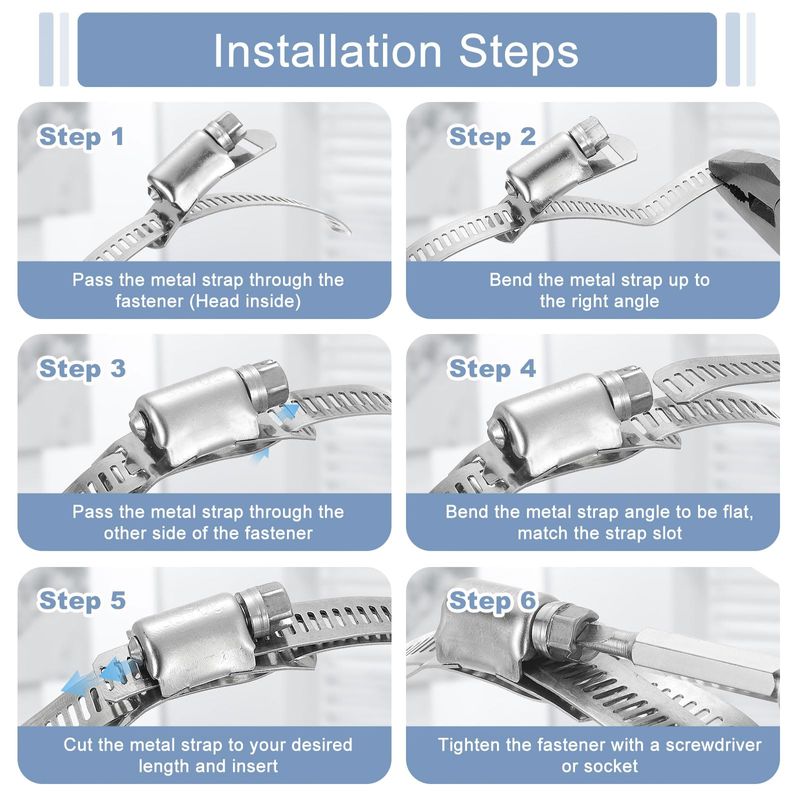 Installation Steps

Step 1

Pass the metal strap through the fastener (Head inside)

Step 2

Bend the metal strap up to the right angle

Step 3

Pass the metal strap through the other side of the fastener

Step 4

Bend the metal strap angle to be flat, match the strap slot

Step 5

Cut the metal strap to your desired length and insert

Step 6

Tighten the fastener with a screwdriver or socket