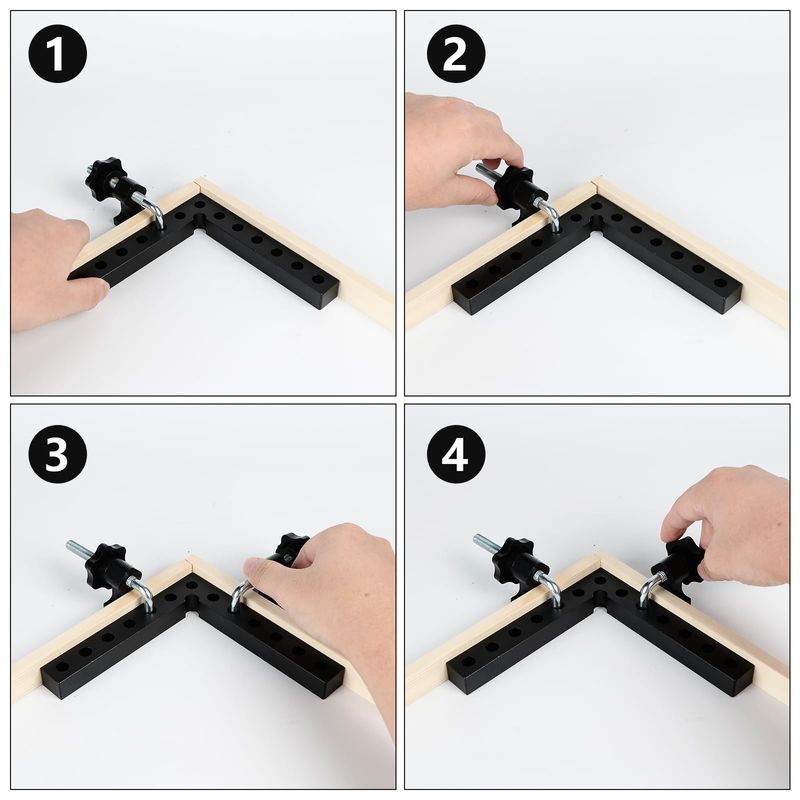 1

2

3

4