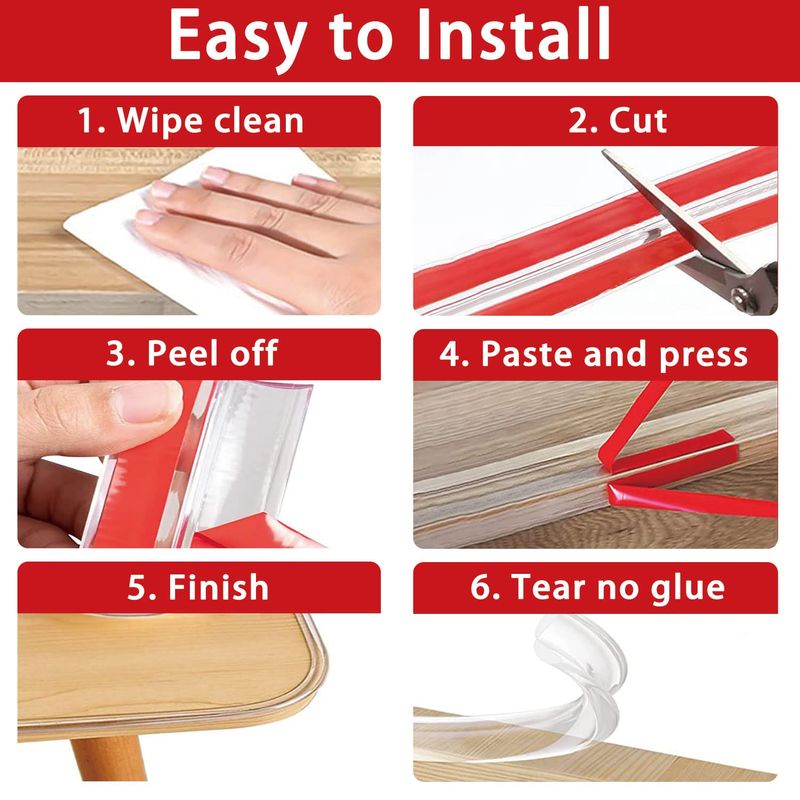 Easy to Install

1. Wipe clean

2. Cut

3. Peel off

4. Paste and press

5. Finish

6. Tear no glue