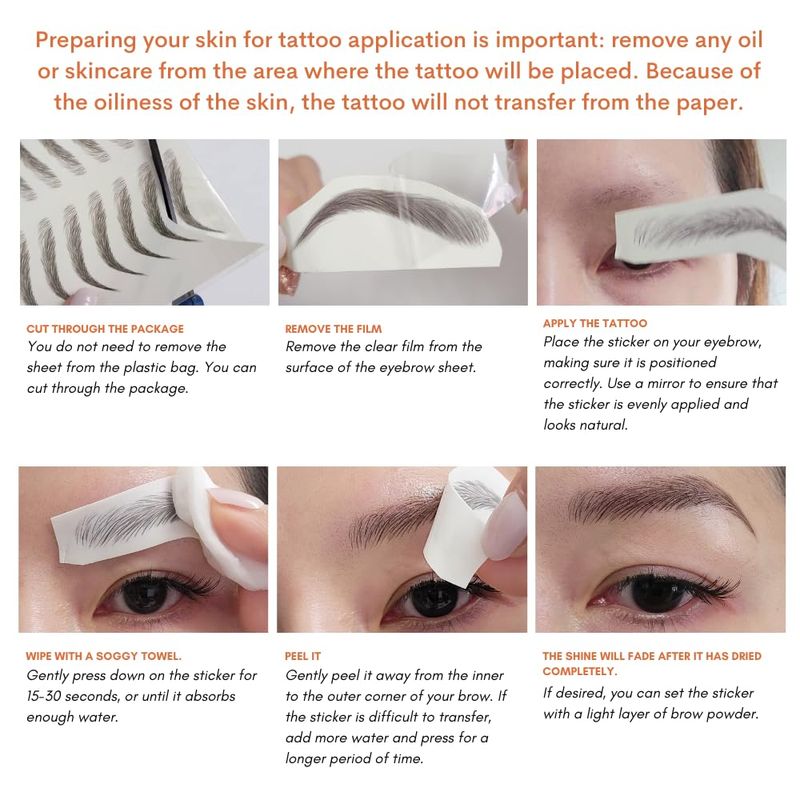 Preparing your skin for tattoo application is important: remove any oil or skincare from the area where the tattoo will be placed. Because of the oiliness of the skin, the tattoo will not transfer from the paper.

CUT THROUGH THE PACKAGE
You do not need to remove the sheet from the plastic bag. You can cut through the package.

REMOVE THE FILM
Remove the clear film from the surface of the eyebrow sheet.

APPLY THE TATTOO
Place the sticker on your eyebrow, making sure it is positioned correctly. Use a mirror to ensure that the sticker is evenly applied and looks natural.

WIPE WITH A SOGGY TOWEL.
Gently press down on the sticker for 15-30 seconds, or until it absorbs enough water.

PEEL IT
Gently peel it away from the inner to the outer corner of your brow. If the sticker is difficult to transfer, add more water and press for a longer period of time.

THE SHINE WILL FADE AFTER IT HAS DRIED COMPLETELY.
If desired, you can set the sticker with a light layer of brow powder.