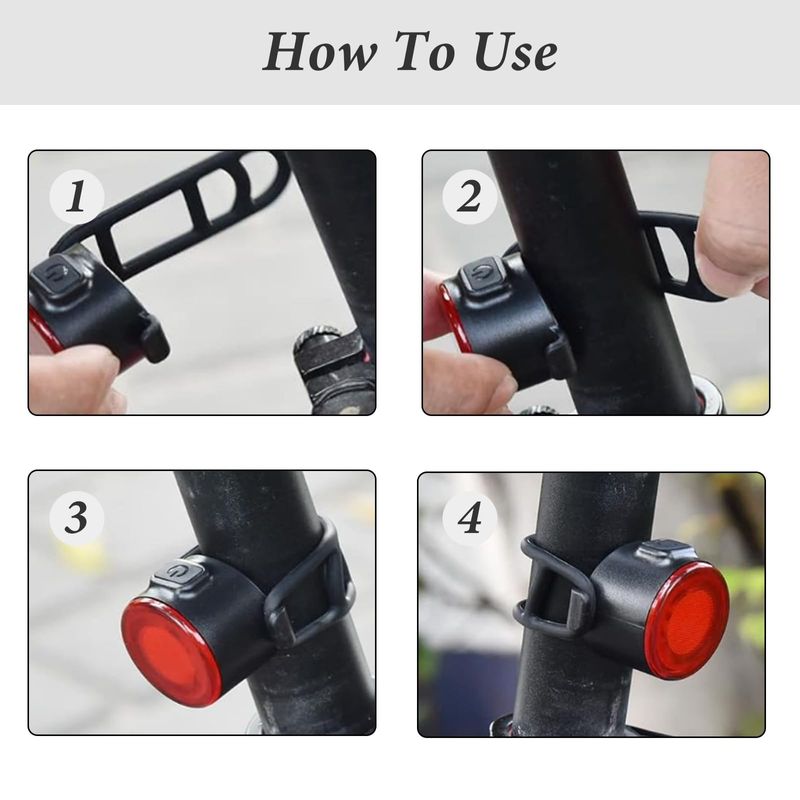 How To Use

1

2

3

4