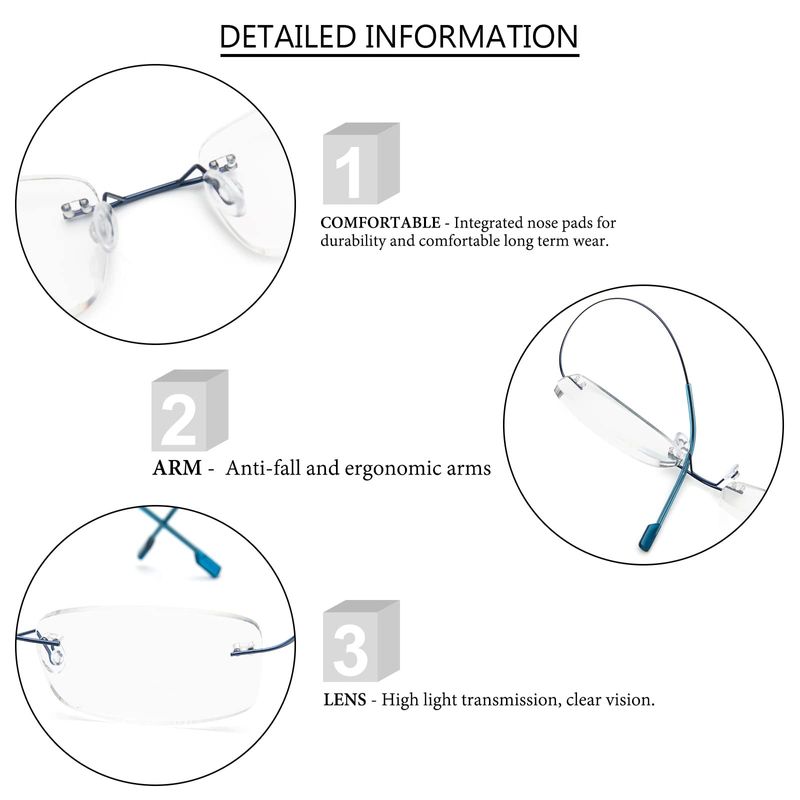 DETAILED INFORMATION

1

COMFORTABLE - Integrated nose pads for durability and comfortable long term wear.

2

ARM - Anti-fall and ergonomic arms

3

LENS - High light transmission, clear vision.