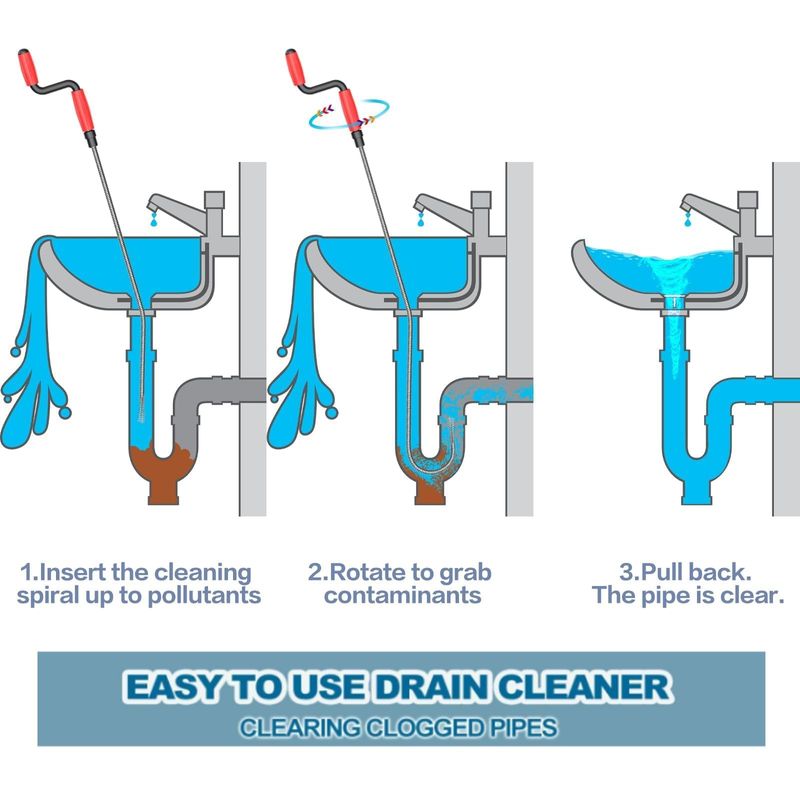 1.Insert the cleaning spiral up to pollutants

2.Rotate to grab contaminants

3.Pull back. The pipe is clear.

EASY TO USE DRAIN CLEANER

CLEARING CLOGGED PIPES