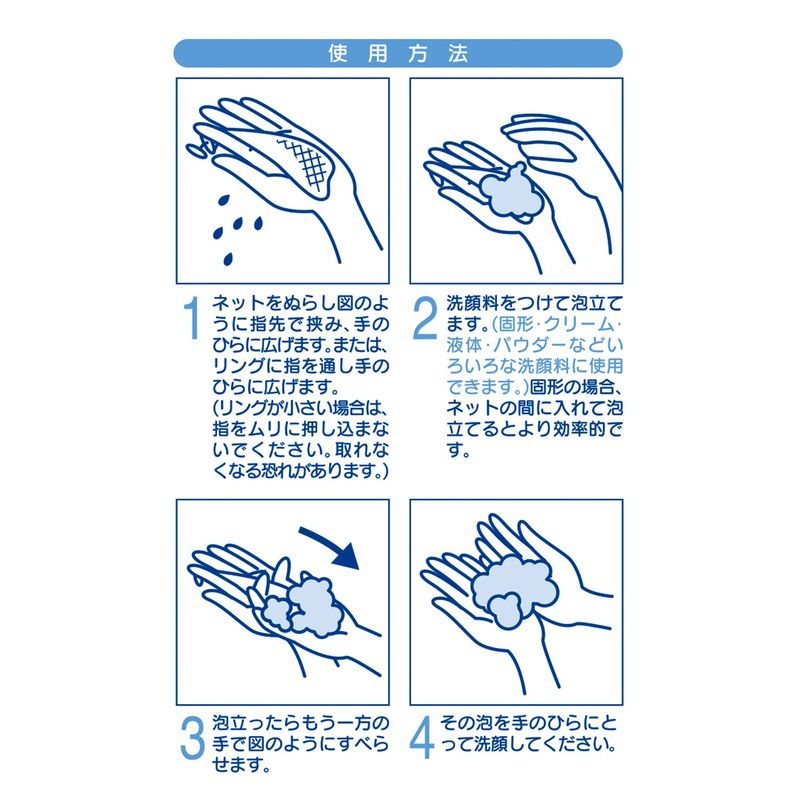 使用方法

1 ネットをぬらし図のように指先で挟み、手のひらに広げます。または、リングに指を通し手のひらに広げます。
(リングが小さい場合は、指をムリに押し込まないでください。取れなくなる恐れがあります。)

2 洗顔料をつけて泡立てます。(固形・クリーム・液体・パウダーなどいろいろな洗顔料に使用できます。)固形の場合、ネットの間に入れて泡立てるとより効率的です。

3 泡立ったらもう一方の手で図のようにすべらせます。

4 その泡を手のひらにとって洗顔してください。