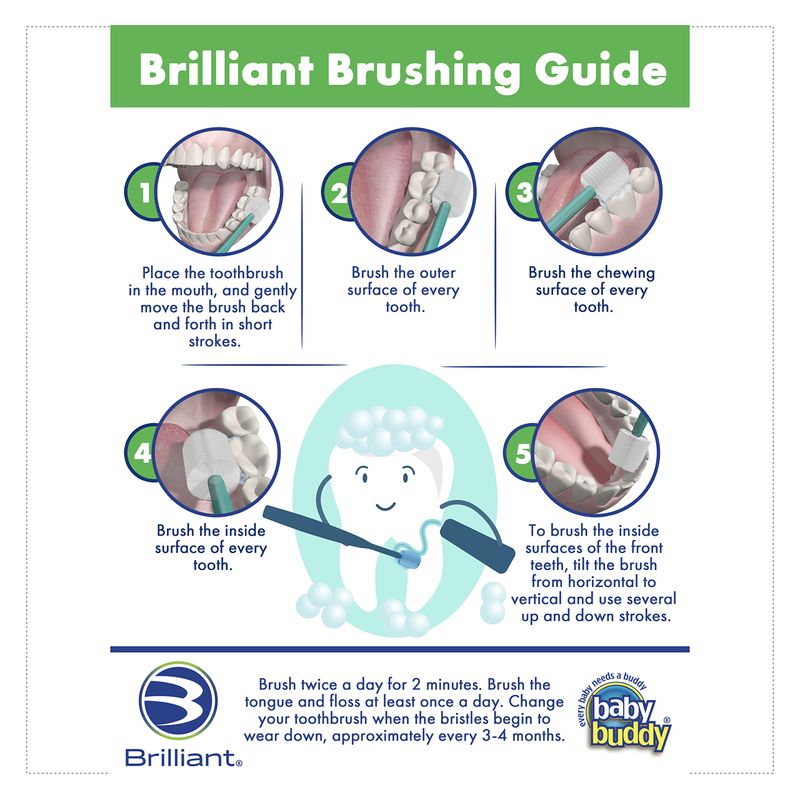 Brilliant Brushing Guide

1

Place the toothbrush in the mouth, and gently move the brush back and forth in short strokes.

2

Brush the outer surface of every tooth.

3

Brush the chewing surface of every tooth.

4

Brush the inside surface of every tooth.

5

To brush the inside surfaces of the front teeth, tilt the brush from horizontal to vertical and use several up and down strokes.

Brilliant®

Brush twice a day for 2 minutes. Brush the tongue and floss at least once a day. Change your toothbrush when the bristles begin to wear down, approximately every 3-4 months.

every baby needs a buddy
baby buddy®