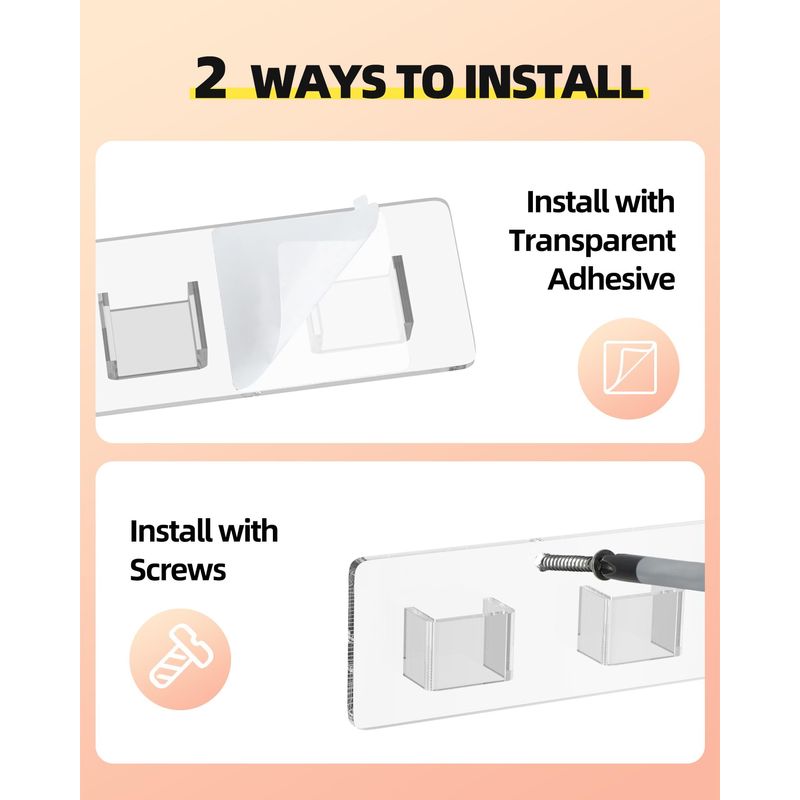 2 WAYS TO INSTALL

Install with Transparent Adhesive

Install with Screws