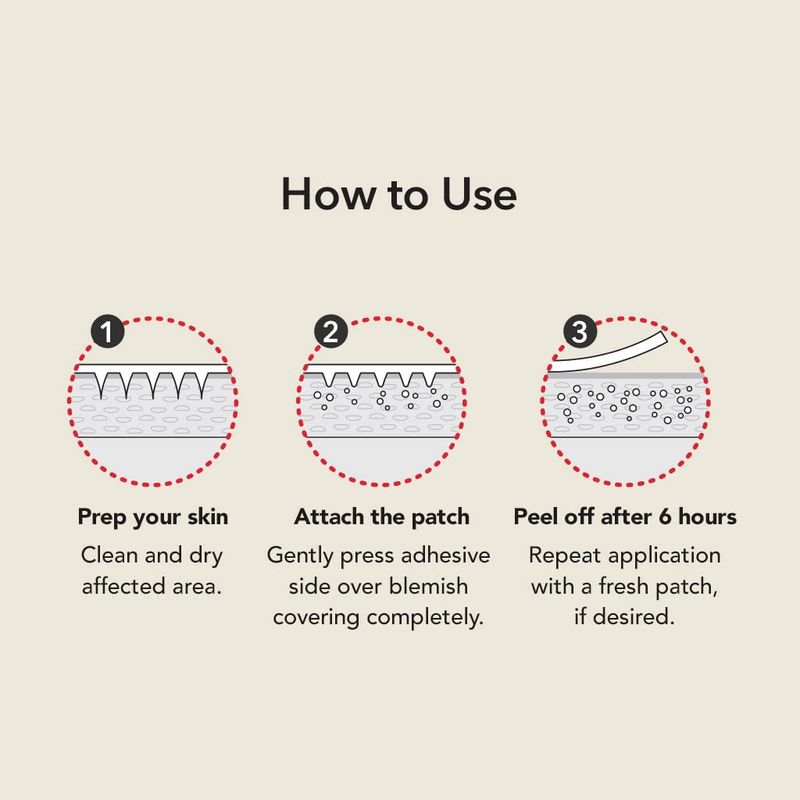 How to Use

1

Prep your skin

Clean and dry affected area.

2

Attach the patch

Gently press adhesive side over blemish covering completely.

3

Peel off after 6 hours

Repeat application with a fresh patch, if desired.