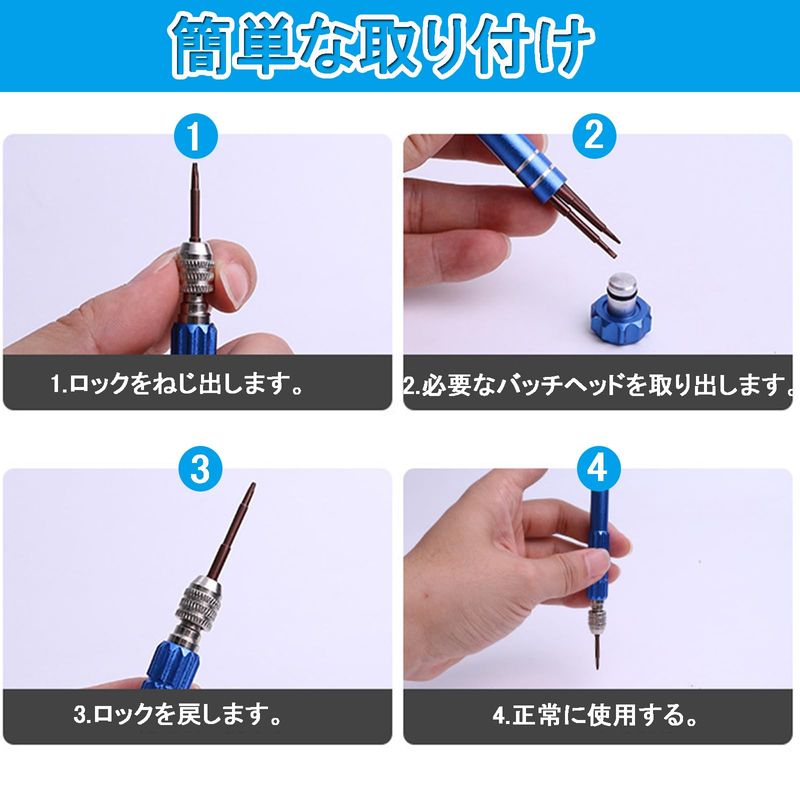 簡単な取り付け

1

1.ロックをねじ出します。

2

2.必要なバッチヘッドを取り出します。

3

3.ロックを戻します。

4

4.正常に使用する。