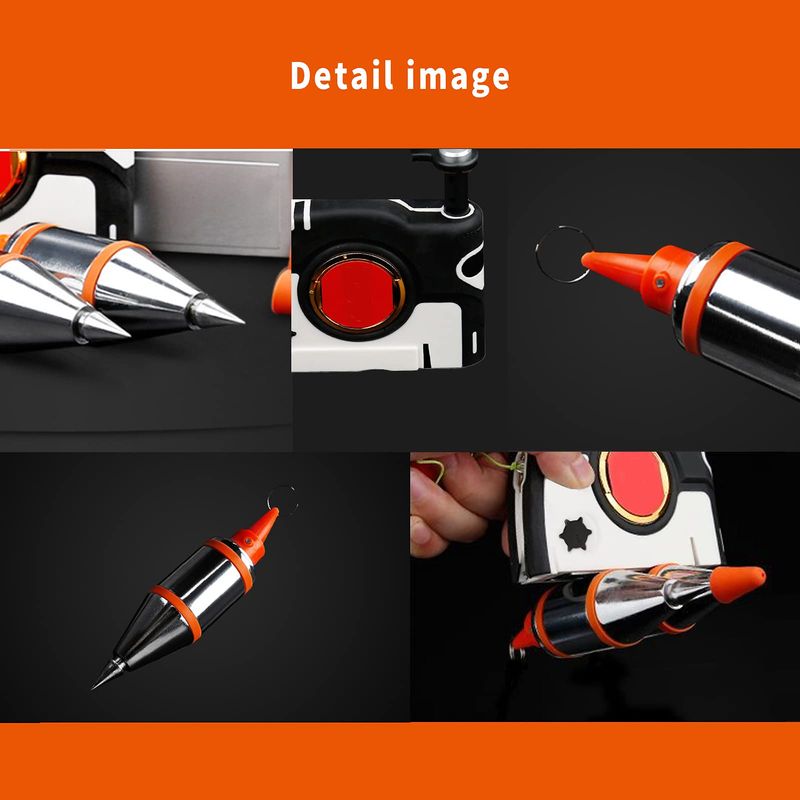 Detail image