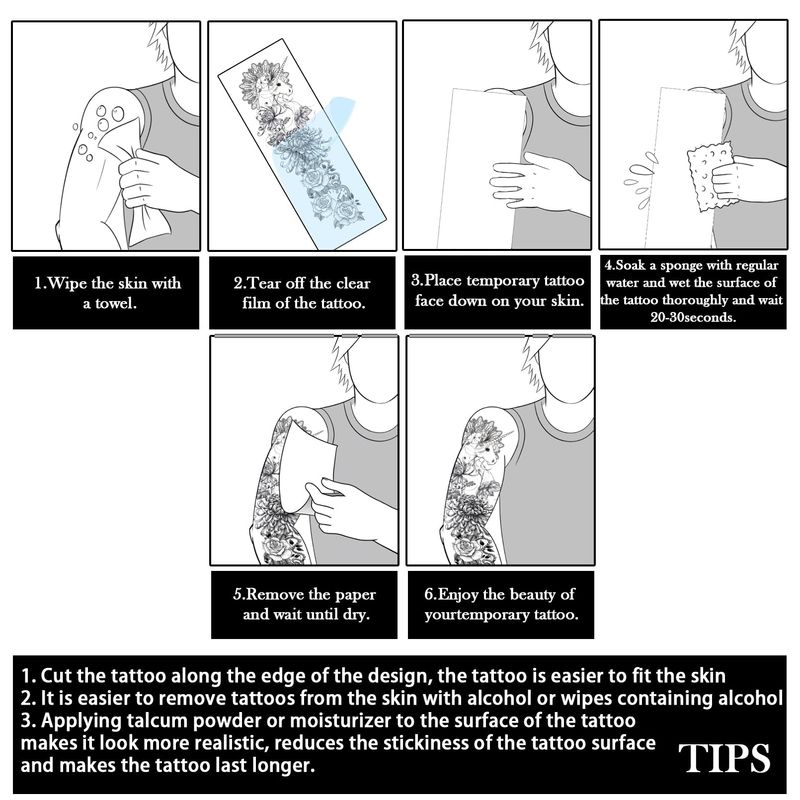 1.Wipe the skin with a towel.

2.Tear off the clear film of the tattoo.

3.Place temporary tattoo face down on your skin.

4.Soak a sponge with regular water and wet the surface of the tattoo thoroughly and wait 20-30seconds.

5.Remove the paper and wait until dry.

6.Enjoy the beauty of yourtemporary tattoo.

1. Cut the tattoo along the edge of the design, the tattoo is easier to fit the skin
2. It is easier to remove tattoos from the skin with alcohol or wipes containing alcohol
3. Applying talcum powder or moisturizer to the surface of the tattoo makes it look more realistic, reduces the stickiness of the tattoo surface and makes the tattoo last longer.

TIPS