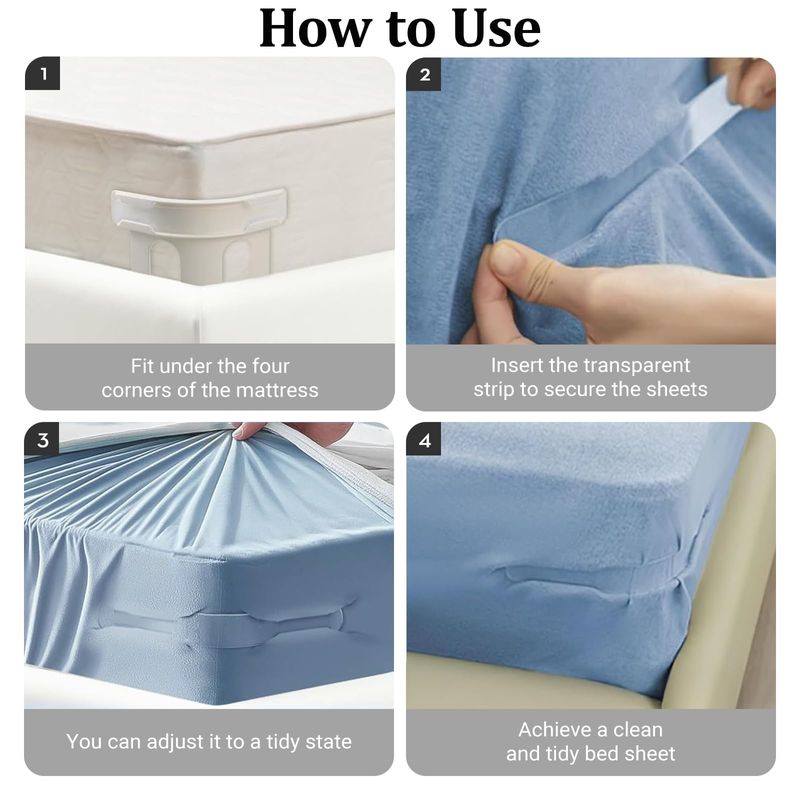 How to Use

1

Fit under the four corners of the mattress

2

Insert the transparent strip to secure the sheets

3

You can adjust it to a tidy state

4

Achieve a clean and tidy bed sheet