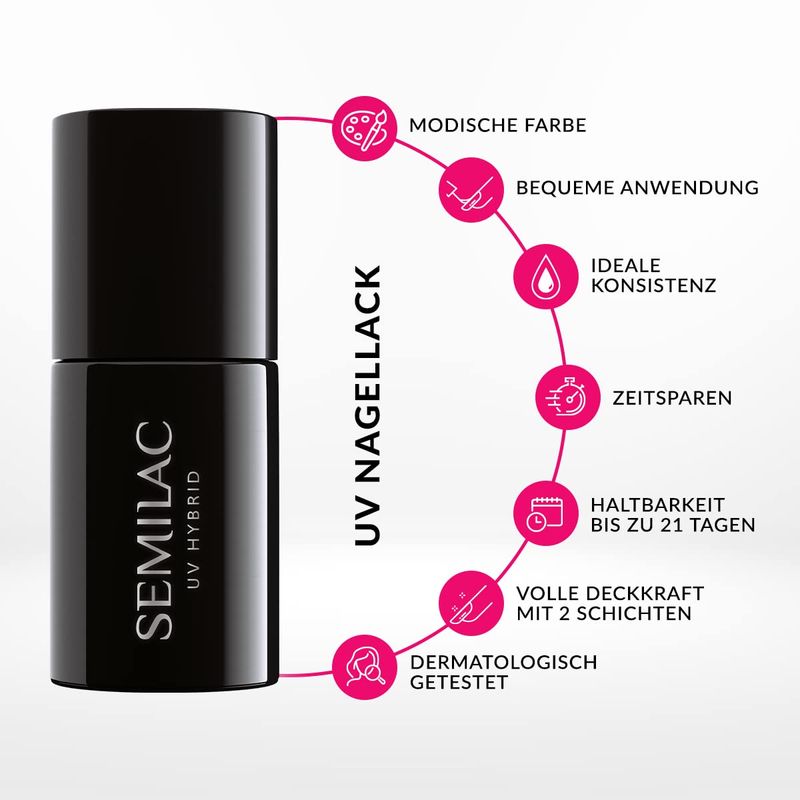 SEMILAC
UV HYBRID

UV NAGELLACK

MODISCHE FARBE

BEQUEME ANWENDUNG

IDEALE KONSISTENZ

ZEITSPAREN

HALTBARKEIT BIS ZU 21 TAGEN

VOLLE DECKKRAFT MIT 2 SCHICHTEN

DERMATOLOGISCH GETESTET