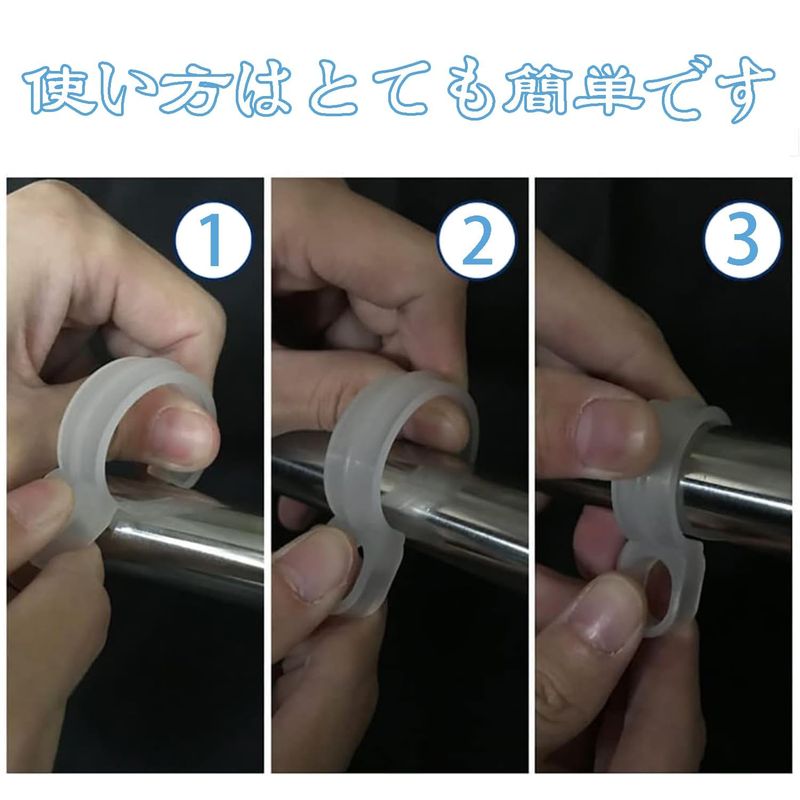 使い方はとても簡単です

1

2

3