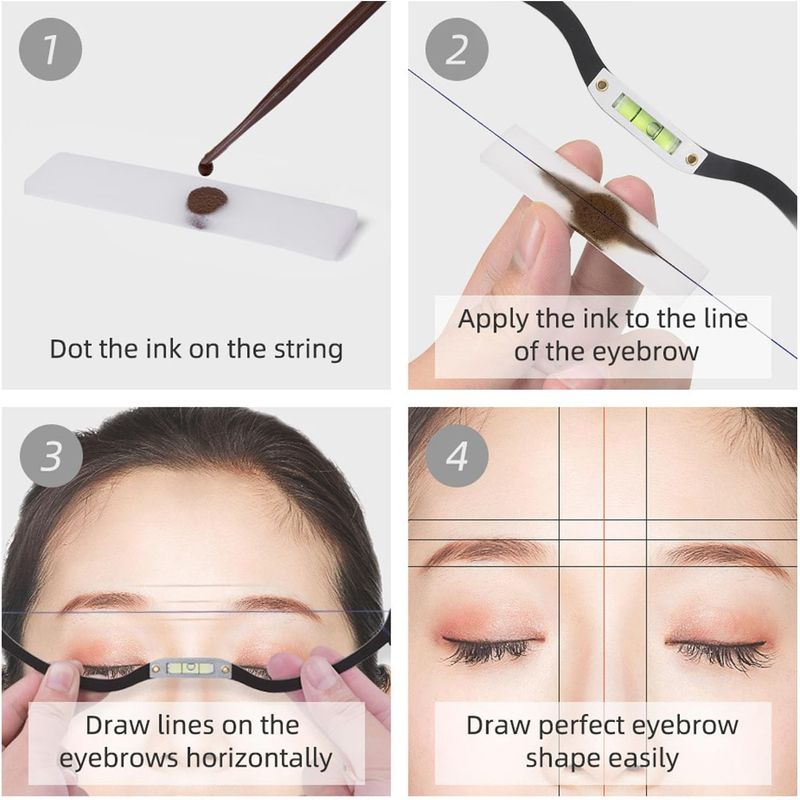 1

Dot the ink on the string

2

Apply the ink to the line of the eyebrow

3

Draw lines on the eyebrows horizontally

4

Draw perfect eyebrow shape easily