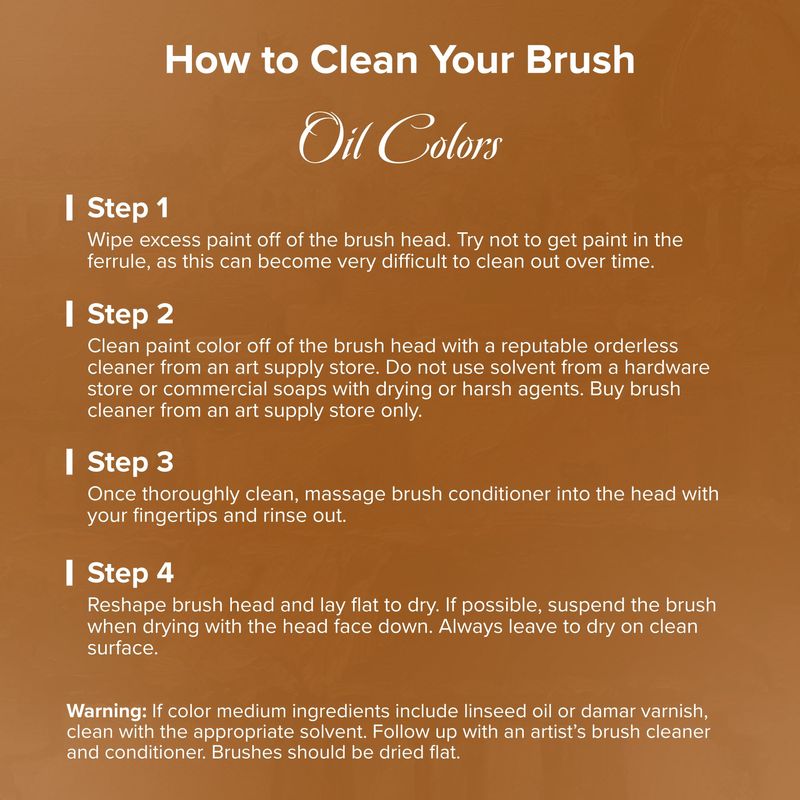 How to Clean Your Brush

Oil Colors

Step 1
Wipe excess paint off of the brush head. Try not to get paint in the ferrule, as this can become very difficult to clean out over time.

Step 2
Clean paint color off of the brush head with a reputable orderless cleaner from an art supply store. Do not use solvent from a hardware store or commercial soaps with drying or harsh agents. Buy brush cleaner from an art supply store only.

Step 3
Once thoroughly clean, massage brush conditioner into the head with your fingertips and rinse out.

Step 4
Reshape brush head and lay flat to dry. If possible, suspend the brush when drying with the head face down. Always leave to dry on clean surface.

Warning: If color medium ingredients include linseed oil or damar varnish, clean with the appropriate solvent. Follow up with an artist's brush cleaner and conditioner. Brushes should be dried flat.