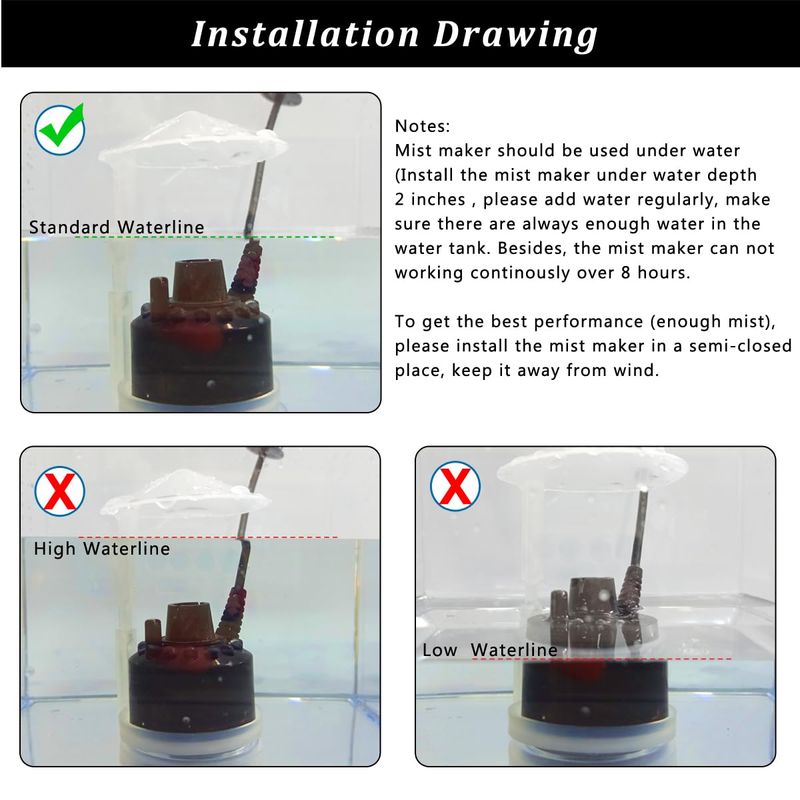 Installation Drawing

Standard Waterline

Notes:
Mist maker should be used under water (Install the mist maker under water depth 2 inches , please add water regularly, make sure there are always enough water in the water tank. Besides, the mist maker can not working continously over 8 hours.

To get the best performance (enough mist), please install the mist maker in a semi-closed place, keep it away from wind.

High Waterline

Low Waterline