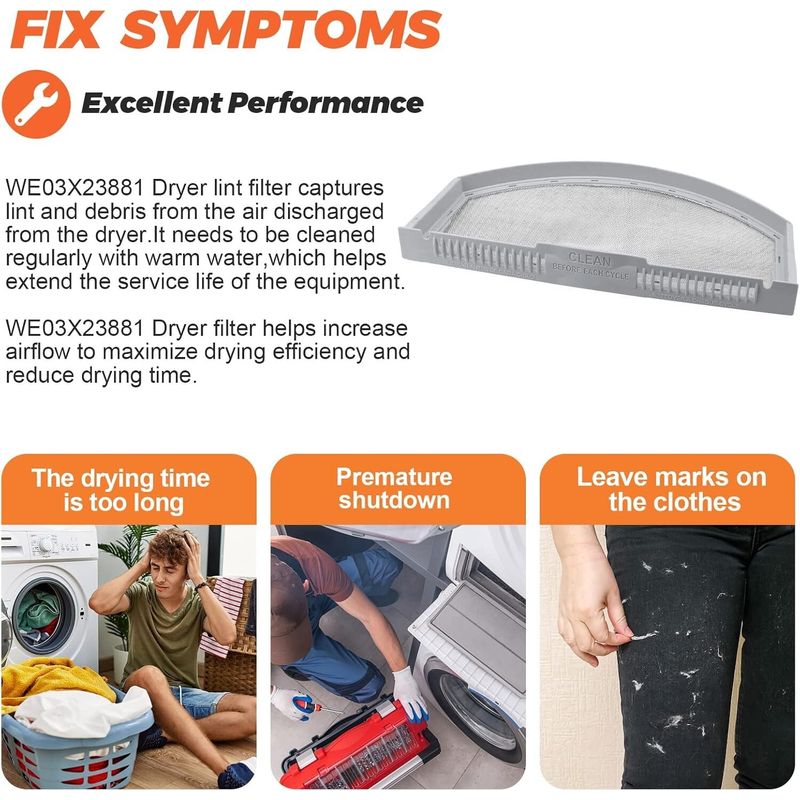 FIX SYMPTOMS

Excellent Performance

WE03X23881 Dryer lint filter captures lint and debris from the air discharged from the dryer.It needs to be cleaned regularly with warm water,which helps extend the service life of the equipment.

WE03X23881 Dryer filter helps increase airflow to maximize drying efficiency and reduce drying time.

CLEAN
BEFORE EACH CYCLE

The drying time is too long

Premature shutdown

Leave marks on the clothes