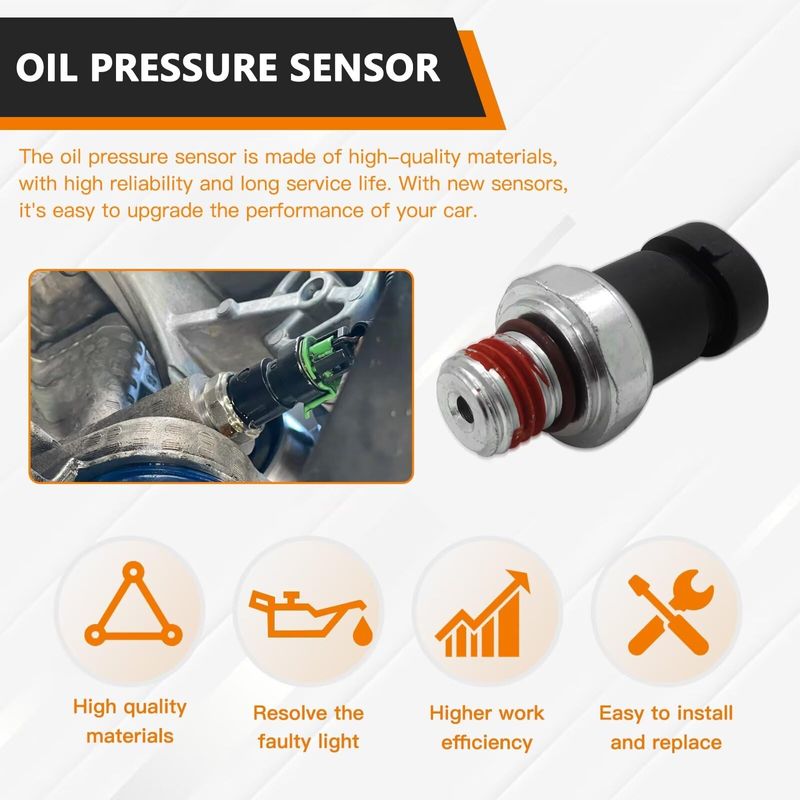 OIL PRESSURE SENSOR

The oil pressure sensor is made of high-quality materials, with high reliability and long service life. With new sensors, it's easy to upgrade the performance of your car.

High quality materials

Resolve the faulty light

Higher work efficiency

Easy to install and replace