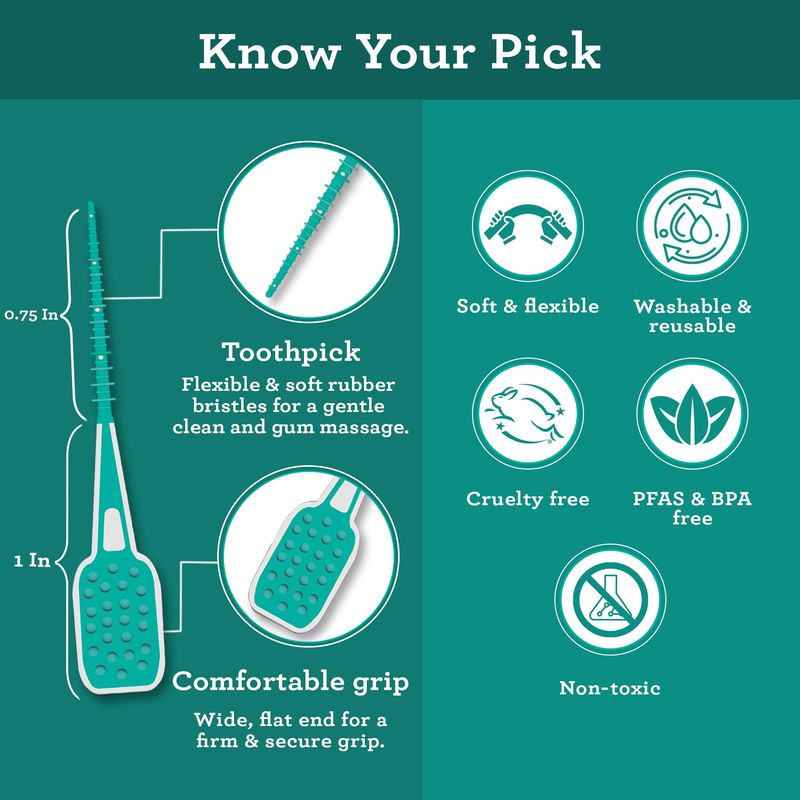 Know Your Pick

0.75 In

1 In

Toothpick

Flexible & soft rubber bristles for a gentle clean and gum massage.

Comfortable grip

Wide, flat end for a firm & secure grip.

Soft & flexible

Washable & reusable

Cruelty free

PFAS & BPA free

Non-toxic