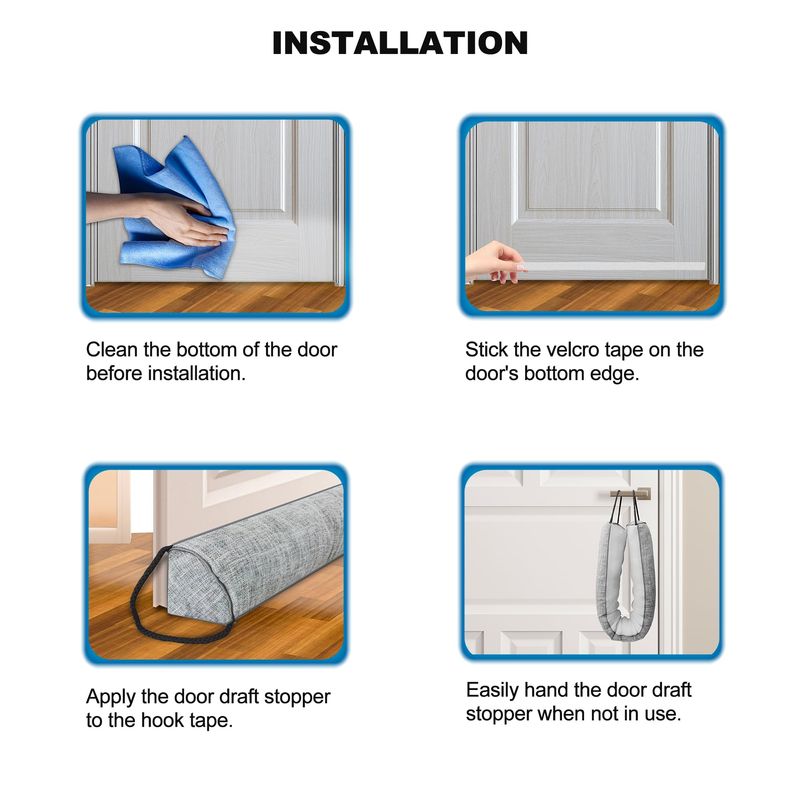 INSTALLATION

Clean the bottom of the door before installation.

Stick the velcro tape on the door's bottom edge.

Apply the door draft stopper to the hook tape.

Easily hand the door draft stopper when not in use.