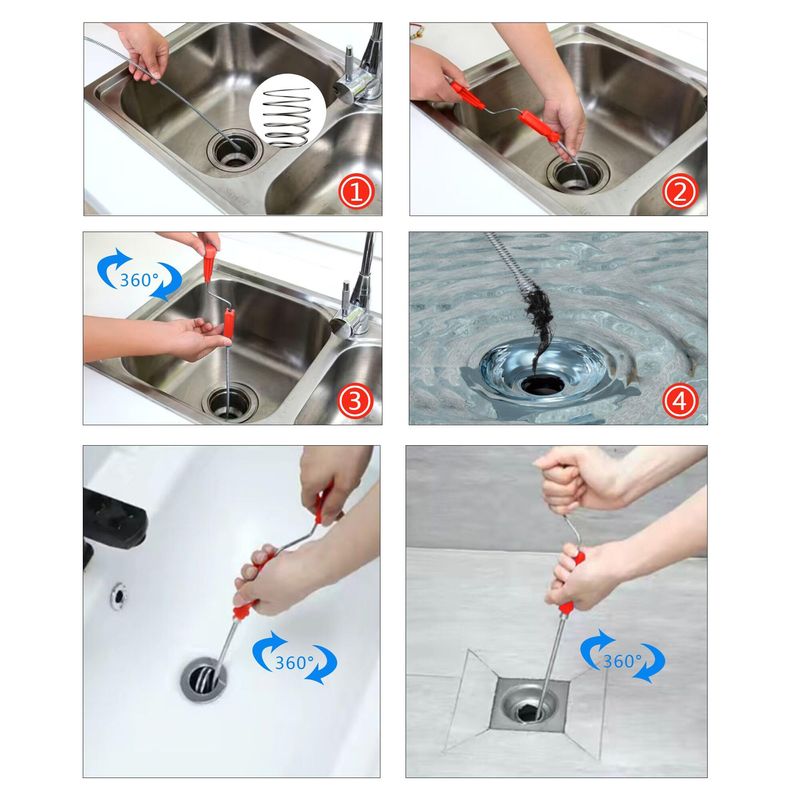 1

2

360°

3

4

360°

360°