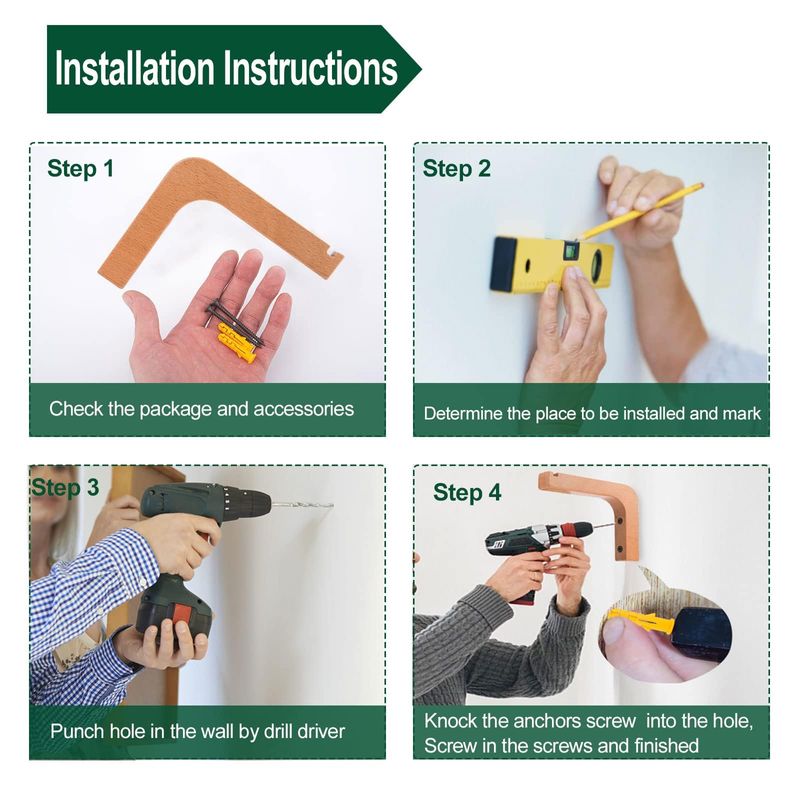 Installation Instructions

Step 1

Check the package and accessories

Step 2

Determine the place to be installed and mark

Step 3

Punch hole in the wall by drill driver

Step 4

Knock the anchors screw into the hole, Screw in the screws and finished