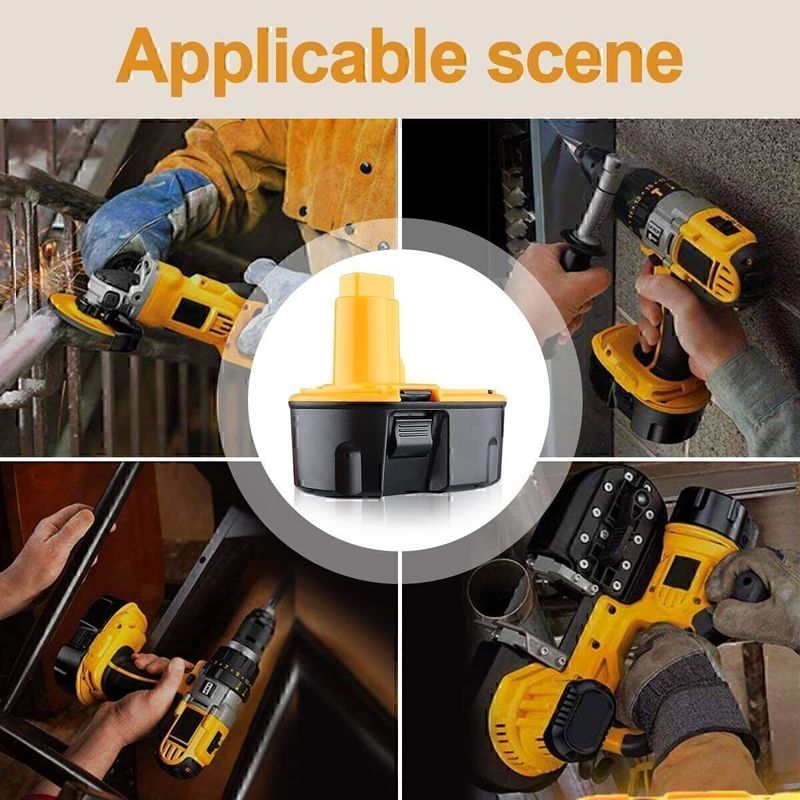 Applicable scene