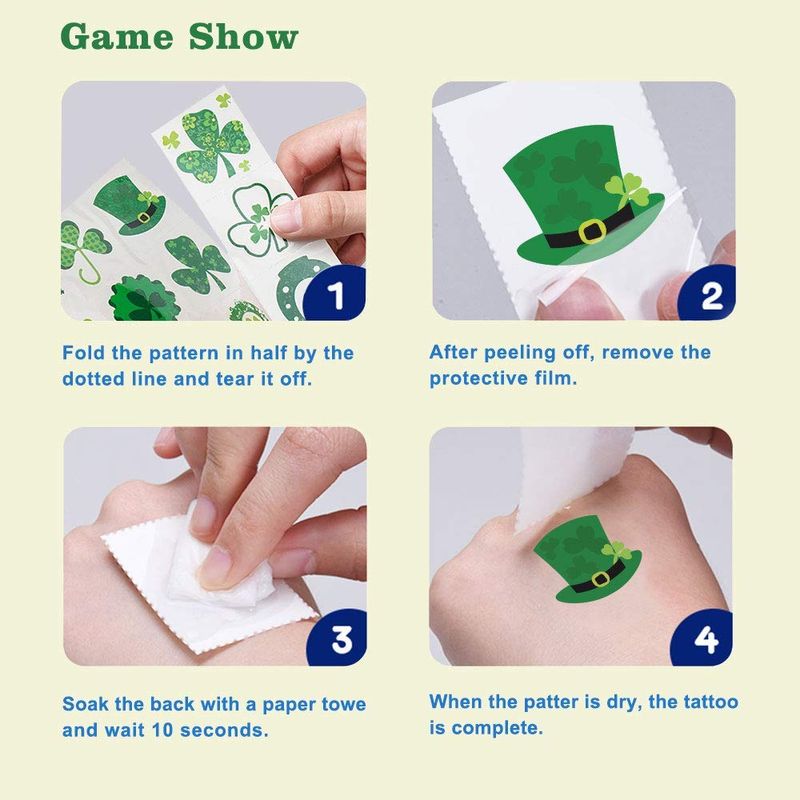 Game Show

1

Fold the pattern in half by the dotted line and tear it off.

2

After peeling off, remove the protective film.

3

Soak the back with a paper towe and wait 10 seconds.

4

When the patter is dry, the tattoo is complete.