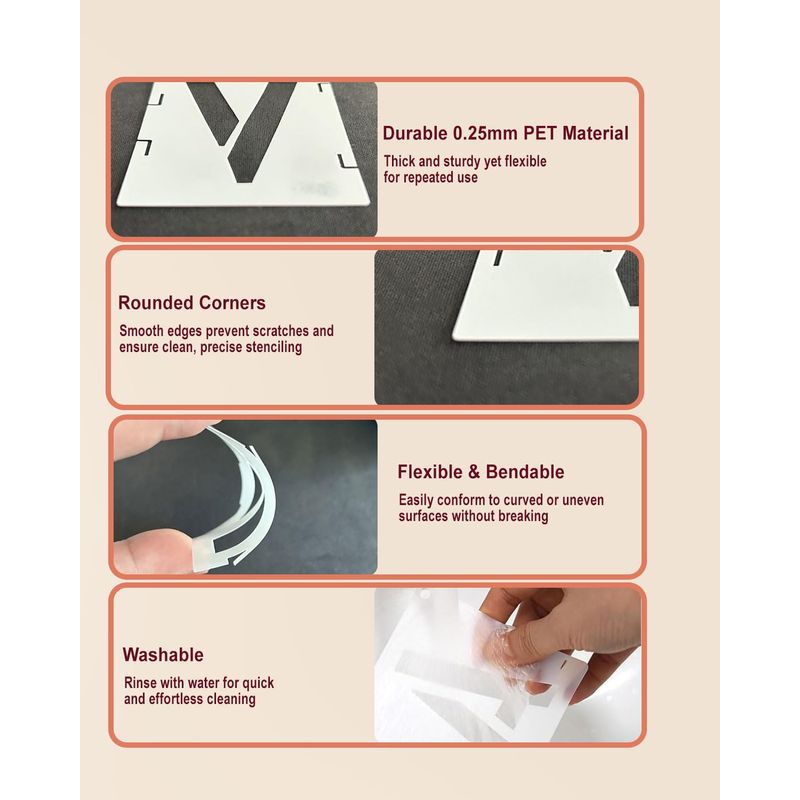 Durable 0.25mm PET Material
Thick and sturdy yet flexible for repeated use

Rounded Corners
Smooth edges prevent scratches and ensure clean, precise stenciling

Flexible & Bendable
Easily conform to curved or uneven surfaces without breaking

Washable
Rinse with water for quick and effortless cleaning