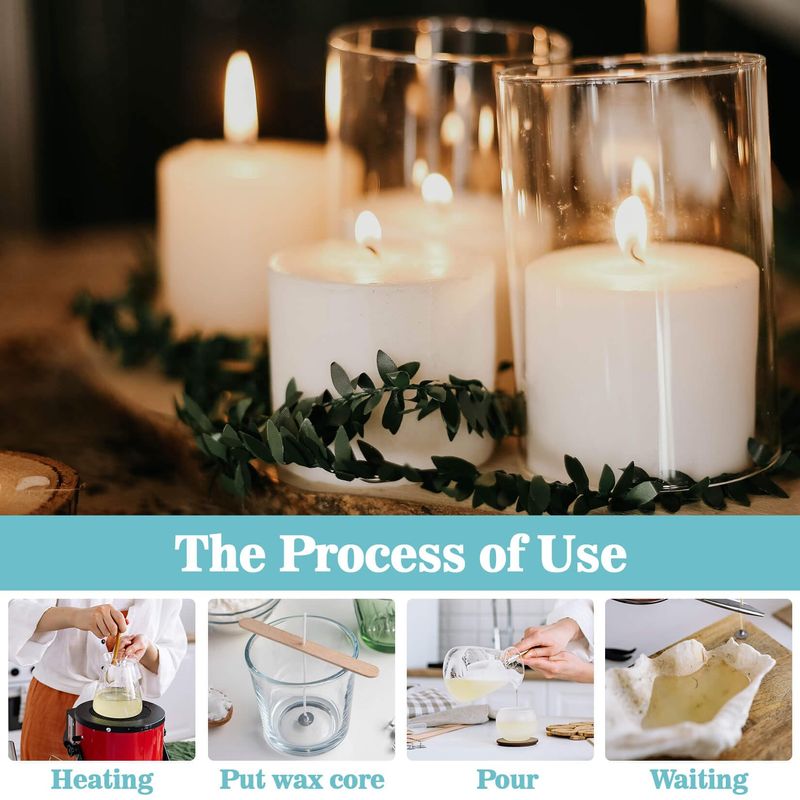 The Process of Use

Heating

Put wax core

Pour

Waiting