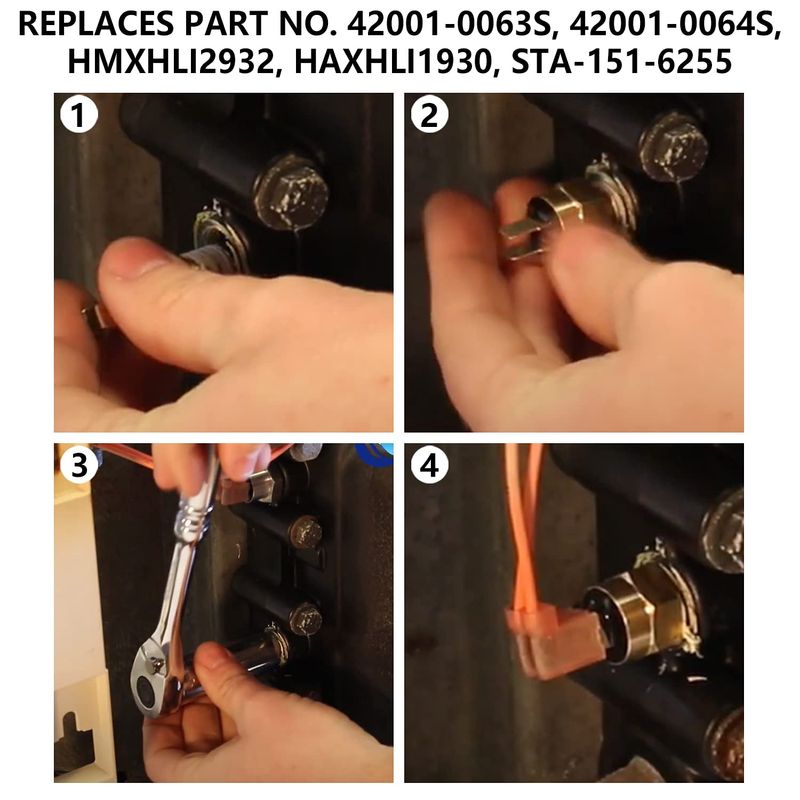 REPLACES PART NO. 42001-0063S, 42001-0064S, HMXHLI2932, HAXHLI1930, STA-151-6255

1

2

3

4