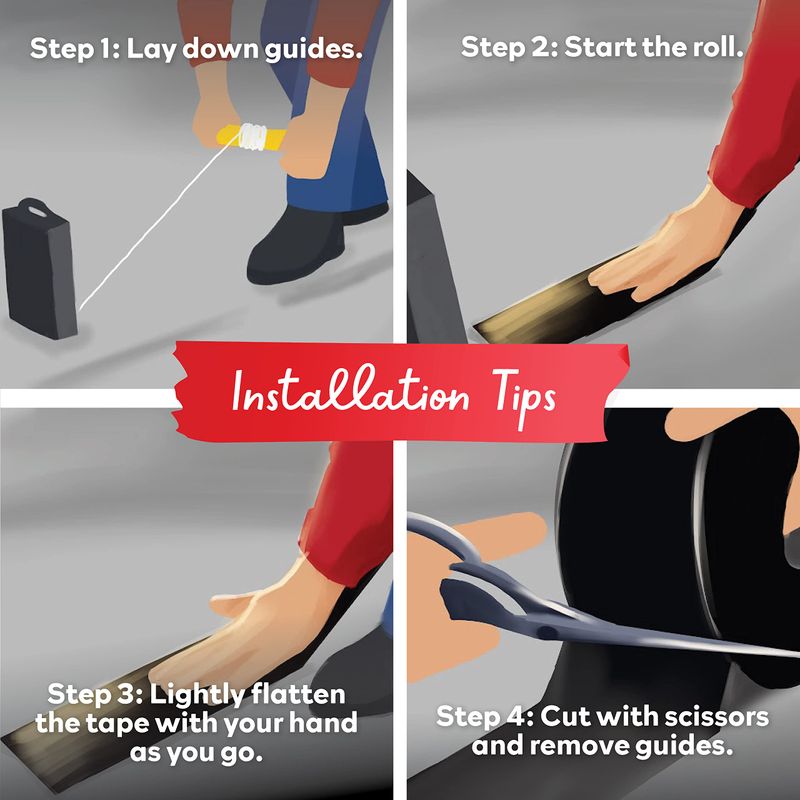 Step 1: Lay down guides.

Step 2: Start the roll.

Installation Tips

Step 3: Lightly flatten the tape with your hand as you go.

Step 4: Cut with scissors and remove guides.