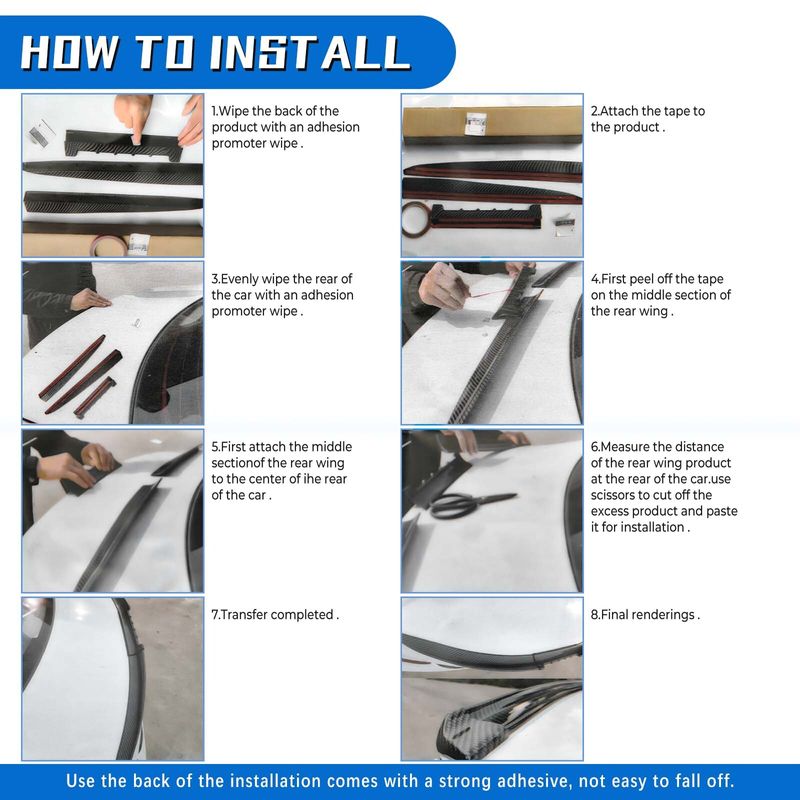 HOW TO INSTALL

1.Wipe the back of the product with an adhesion promoter wipe .

2.Attach the tape to the product .

3.Evenly wipe the rear of the car with an adhesion promoter wipe .

4.First peel off the tape on the middle section of the rear wing .

5.First attach the middle sectionof the rear wing to the center of ihe rear of the car .

6.Measure the distance of the rear wing product at the rear of the car.use scissors to cut off the excess product and paste it for installation .

7.Transfer completed .

8.Final renderings .

Use the back of the installation comes with a strong adhesive, not easy to fall off.