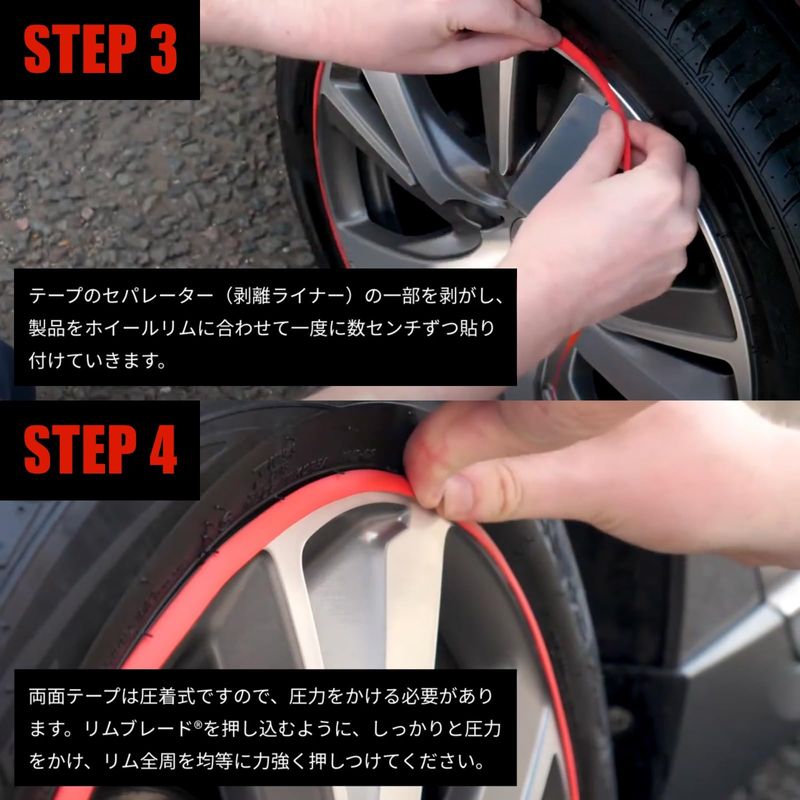 STEP 3

テープのセパレーター（剥離ライナー）の一部を剥がし、製品をホイールリムに合わせて一度に数センチずつ貼り付けていきます。

STEP 4

両面テープは圧着式ですので、圧力をかける必要があります。リムブレード®を押し込むように、しっかりと圧力をかけ、リム全周を均等に力強く押しつけてください。