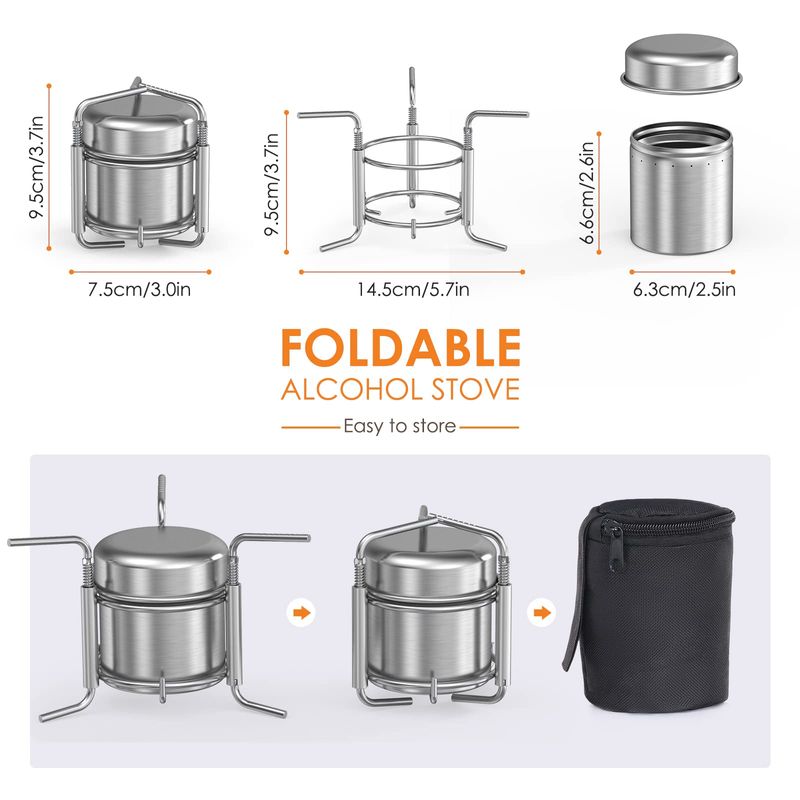 9.5cm/3.7in

7.5cm/3.0in

9.5cm/3.7in

14.5cm/5.7in

6.6cm/2.6in

6.3cm/2.5in

FOLDABLE
ALCOHOL STOVE

Easy to store